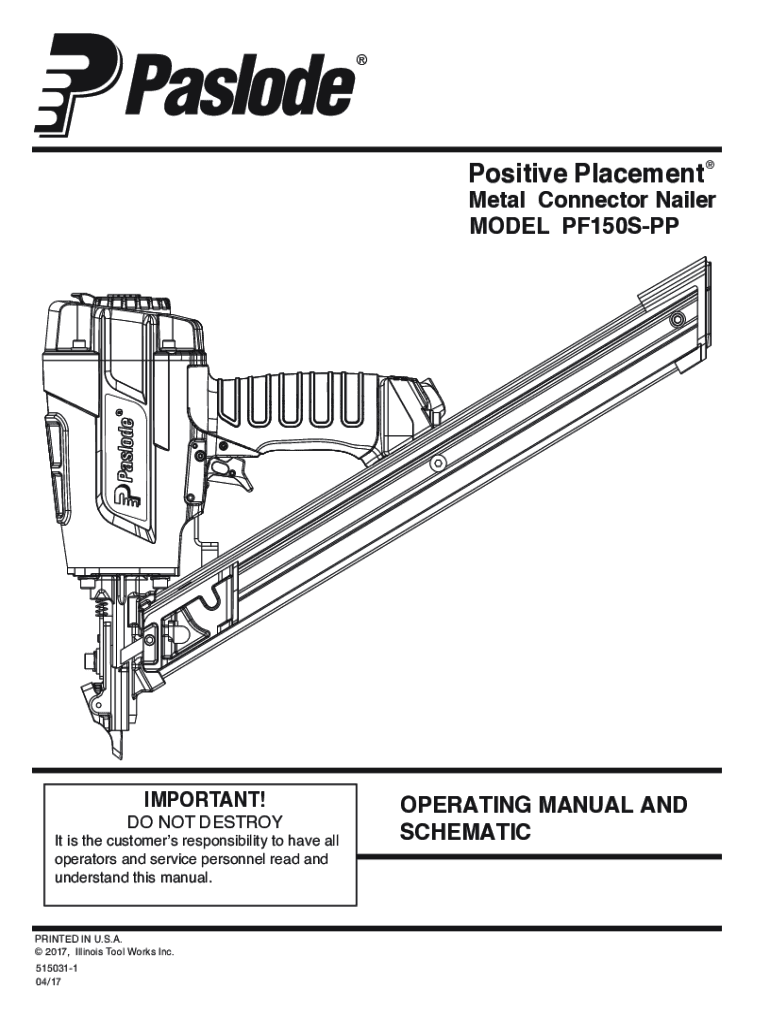 Paslode®

Positive Placement®
Metal Connector Nailer
MODEL PF150S-PP

Paslode®

IMPORTANT!
DO NOT DESTROY
It is the customer's responsibility to have all operators and service personnel read and understand this manual.

OPERATING MANUAL AND SCHEMATIC

PRINTED IN U.S.A.
© 2017, Illinois Tool Works Inc.
515031-1
04/17