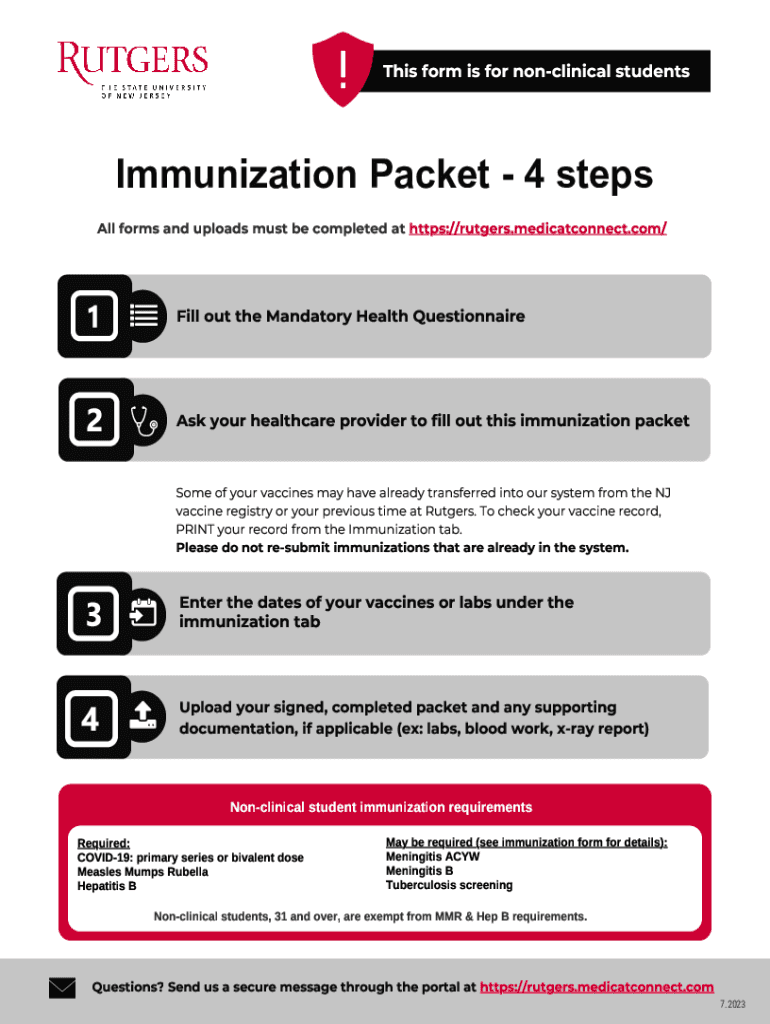 RUTGERS
THE STATE UNIVERSITY OF NEW JERSEY

!

This form is for non-clinical students

Immunization Packet - 4 steps

All forms and uploads must be completed at https://rutgers.medicatconnect.com/

1

Fill out the Mandatory Health Questionnaire

2

Ask your healthcare provider to fill out this immunization packet

Some of your vaccines may have already transferred into our system from the NJ vaccine registry or your previous time at Rutgers. To check your vaccine record, PRINT your record from the Immunization tab.
Please do not re-submit immunizations that are already in the system.

3

Enter the dates of your vaccines or labs under the immunization tab

4

Upload your signed, completed packet and any supporting documentation, if applicable (ex: labs, blood work, x-ray report)

Non-clinical student immunization requirements

Required:
COVID-19: primary series or bivalent dose
Measles Mumps Rubella
Hepatitis B

May be required (see immunization form for details):
Meningitis ACYW
Meningitis B
Tuberculosis screening

Non-clinical students, 31 and over, are exempt from MMR & Hep B requirements.

Questions? Send us a secure message through the portal at https://rutgers.medicatconnect.com

7.2023