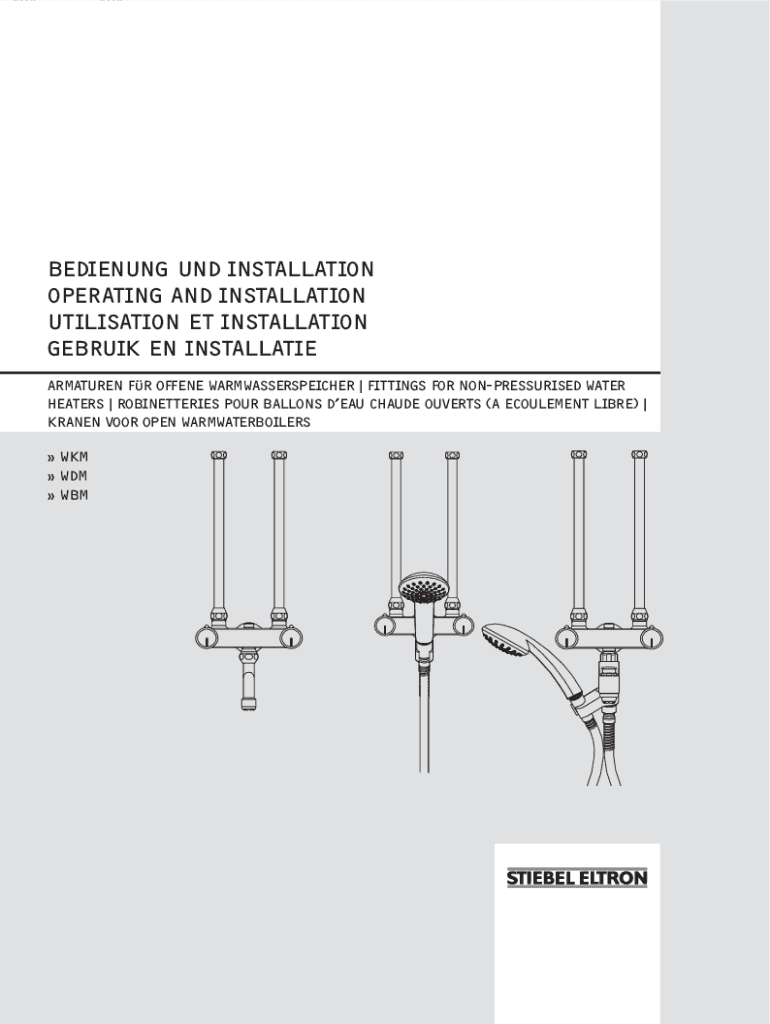 BEDIENUNG UND INSTALLATION
OPERATING AND INSTALLATION
UTILISATION ET INSTALLATION
GEBRUIK EN INSTALLATIE

ARMATUREN FÜR OFFENE WARMWASSERSPEICHER | FITTINGS FOR NON-PRESSURISED WATER HEATERS | ROBINETTERIES POUR BALLONS D'EAU CHAUDE OUVERTS (A ECOULEMENT LIBRE) | KRANEN VOOR OPEN WARMWATERBOILERS

» WKM
» WDM
» WBM

STIEBEL ELTRON