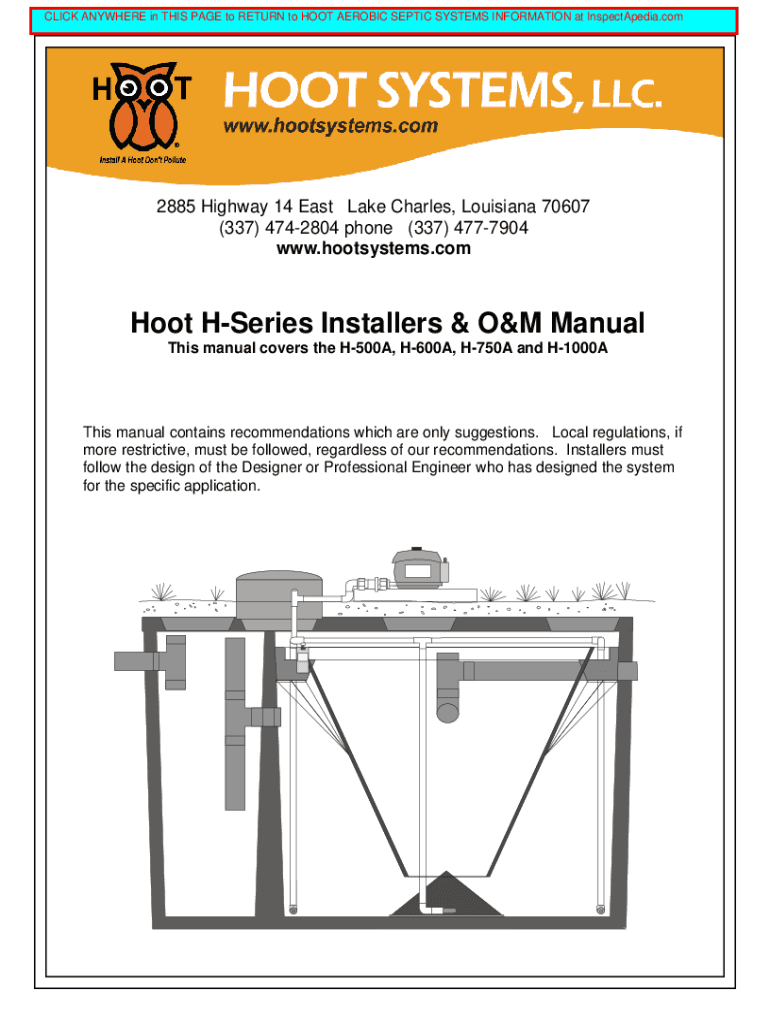 CLICK ANYWHERE in THIS PAGE to RETURN to HOOT AEROBIC SEPTIC SYSTEMS INFORMATION at InspectApedia.com

HOOT

Install A Hoot Don't Pollute

HOOT SYSTEMS, LLC.

www.hootsystems.com

2885 Highway 14 East Lake Charles, Louisiana 70607
(337) 474-2804 phone (337) 477-7904
www.hootsystems.com

Hoot H-Series Installers & O&M Manual

This manual covers the H-500A, H-600A, H-750A and H-1000A

This manual contains recommendations which are only suggestions. Local regulations, if more restrictive, must be followed, regardless of our recommendations. Installers must follow the design of the Designer or Professional Engineer who has designed the system for the specific application.