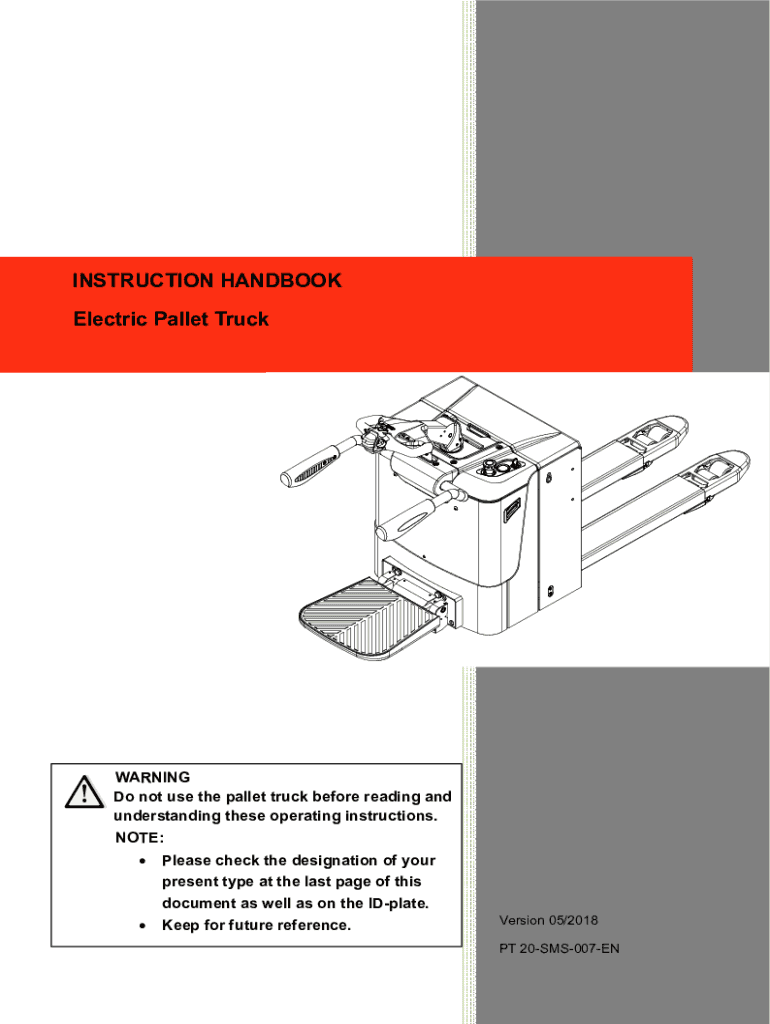 INSTRUCTION HANDBOOK

Electric Pallet Truck

WARNING
Do not use the pallet truck before reading and understanding these operating instructions.
NOTE:
• Please check the designation of your present type at the last page of this document as well as on the ID-plate.
• Keep for future reference.

Version 05/2018

PT 20-SMS-007-EN