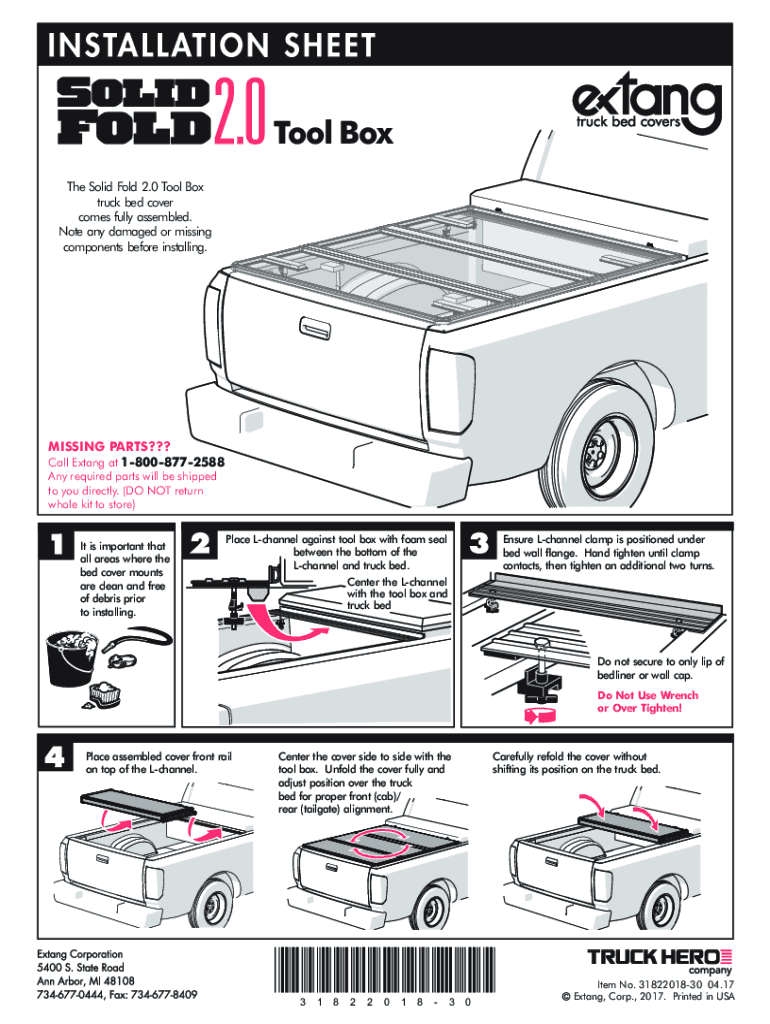 INSTALLATION SHEET

SOLID FOLD 2.0 Tool Box

extang truck bed covers

The Solid Fold 2.0 Tool Box truck bed cover comes fully assembled. Note any damaged or missing components before installing.

MISSING PARTS???
Call Extang at 1-800-877-2588
Any required parts will be shipped to you directly. (DO NOT return whole kit to store)

1 It is important that all areas where the bed cover mounts are clean and free of debris prior to installing.

2 Place L-channel against tool box with foam seal between the bottom of the L-channel and truck bed.
Center the L-channel with the tool box and truck bed

3 Ensure L-channel clamp is positioned under bed wall flange. Hand tighten until clamp contacts, then tighten an additional two turns.
Do not secure to only lip of bedliner or wall cap.
Do Not Use Wrench or Over Tighten!

4 Place assembled cover front rail on top of the L-channel.

Center the cover side to side with the tool box. Unfold the cover fully and adjust position over the truck bed for proper front (cab)/ rear (tailgate) alignment.

Carefully refold the cover without shifting its position on the truck bed.

Extang Corporation
5400 S. State Road
Ann Arbor, MI 48108
734-677-0444, Fax: 734-677-8409

3 1 8 2 2 0 1 8 - 3 0

TRUCK HERO company
Item No. 31822018-30 04.17
© Extang, Corp., 2017. Printed in USA