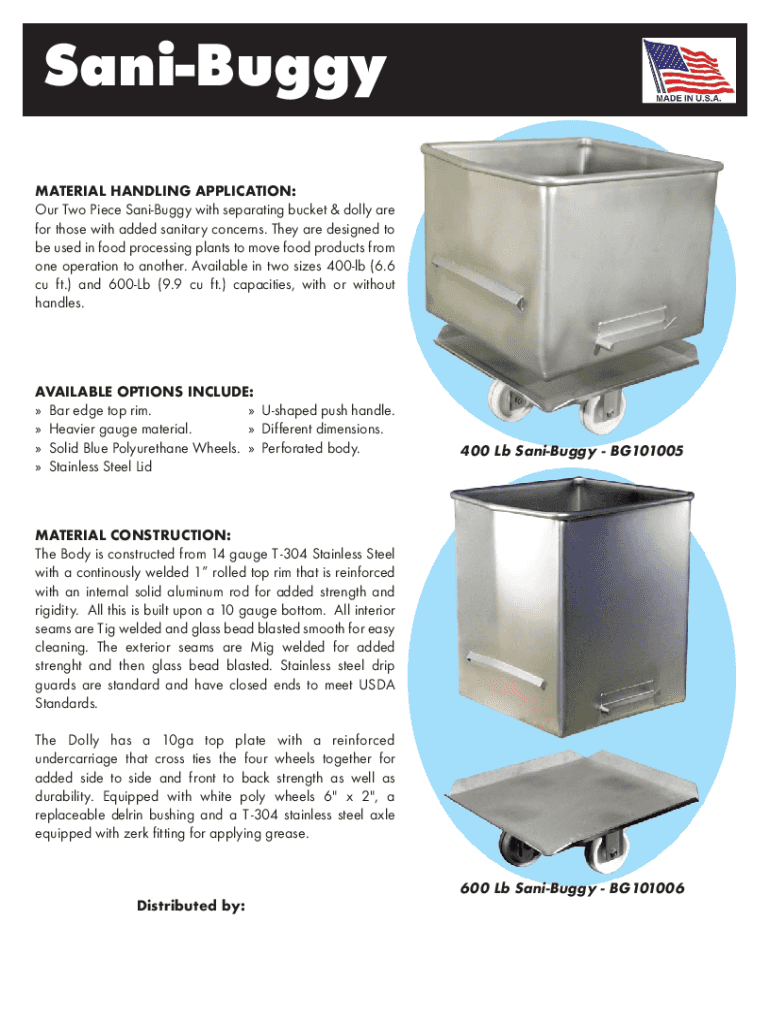 Sani-Buggy

MADE IN U.S.A.

MATERIAL HANDLING APPLICATION:
Our Two Piece Sani-Buggy with separating bucket & dolly are for those with added sanitary concerns. They are designed to be used in food processing plants to move food products from one operation to another. Available in two sizes 400-lb (6.6 cu ft.) and 600-Lb (9.9 cu ft.) capacities, with or without handles.

AVAILABLE OPTIONS INCLUDE:
» Bar edge top rim.
» Heavier gauge material.
» Solid Blue Polyurethane Wheels.
» Stainless Steel Lid
» U-shaped push handle.
» Different dimensions.
» Perforated body.

400 Lb Sani-Buggy - BG101005

MATERIAL CONSTRUCTION:
The Body is constructed from 14 gauge T-304 Stainless Steel with a continously welded 1" rolled top rim that is reinforced with an internal solid aluminum rod for added strength and rigidity. All this is built upon a 10 gauge bottom. All interior seams are Tig welded and glass bead blasted smooth for easy cleaning. The exterior seams are Mig welded for added strenght and then glass bead blasted. Stainless steel drip guards are standard and have closed ends to meet USDA Standards.

The Dolly has a 10ga top plate with a reinforced undercarriage that cross ties the four wheels together for added side to side and front to back strength as well as durability. Equipped with white poly wheels 6" x 2", a replaceable delrin bushing and a T-304 stainless steel axle equipped with zerk fitting for applying grease.

600 Lb Sani-Buggy - BG101006

Distributed by: