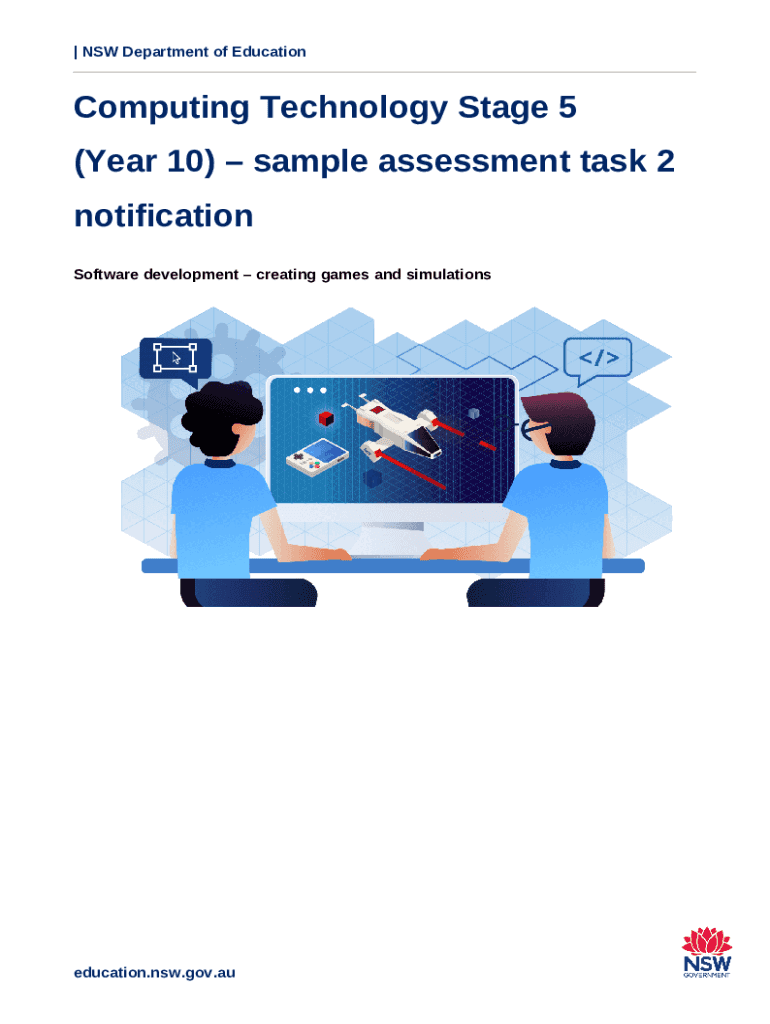 | NSW Department of Education

Computing Technology Stage 5 (Year 10) – sample assessment task 2 notification

Software development – creating games and simulations

</>

education.nsw.gov.au

NSW
GOVERNMENT