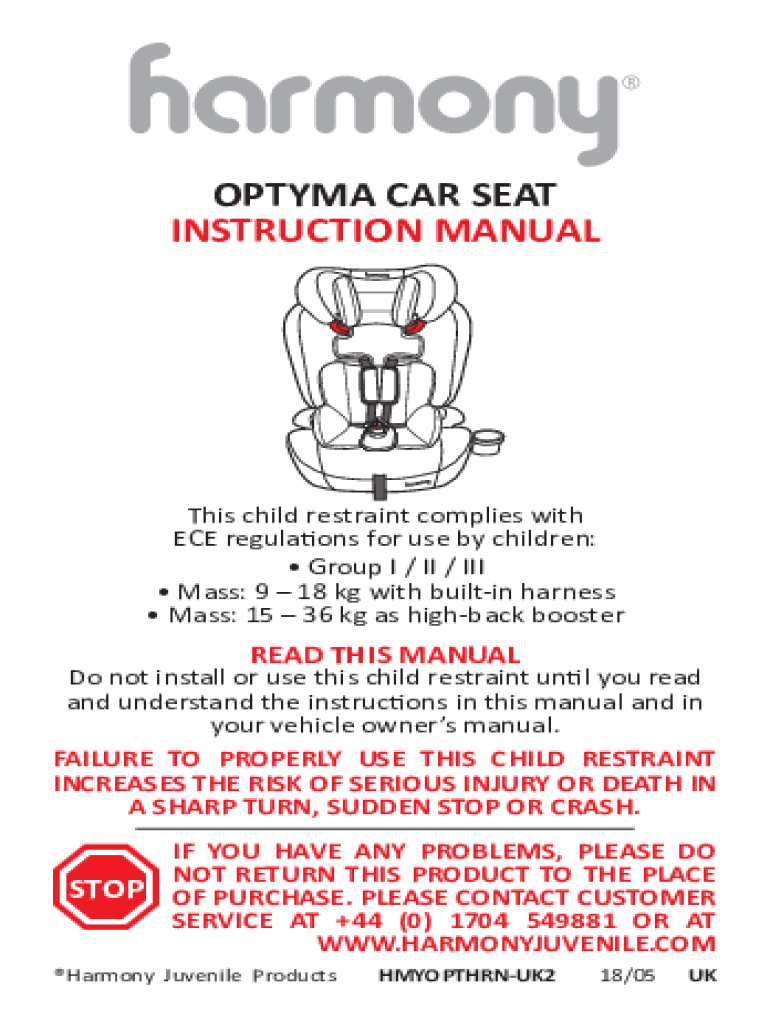 harmony®

OPTYMA CAR SEAT
INSTRUCTION MANUAL

This child restraint complies with ECE regulations for use by children:
• Group I / II / III
• Mass: 9 – 18 kg with built-in harness
• Mass: 15 – 36 kg as high-back booster

READ THIS MANUAL
Do not install or use this child restraint until you read and understand the instructions in this manual and in your vehicle owner's manual.

FAILURE TO PROPERLY USE THIS CHILD RESTRAINT INCREASES THE RISK OF SERIOUS INJURY OR DEATH IN A SHARP TURN, SUDDEN STOP OR CRASH.

STOP

IF YOU HAVE ANY PROBLEMS, PLEASE DO NOT RETURN THIS PRODUCT TO THE PLACE OF PURCHASE. PLEASE CONTACT CUSTOMER SERVICE AT +44 (0) 1704 549881 OR AT WWW.HARMONYJUVENILE.COM

®Harmony Juvenile Products HMYOPTHRN-UK2 18/05 UK