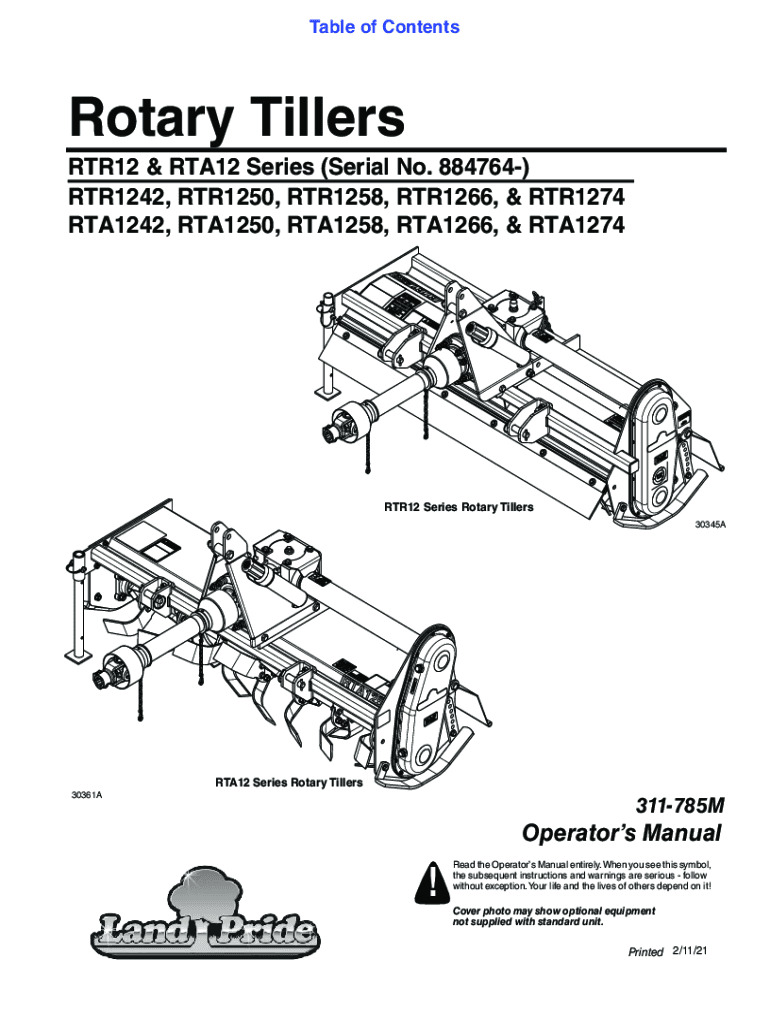 Table of Contents

Rotary Tillers

RTR12 & RTA12 Series (Serial No. 884764-)

RTR1242, RTR1250, RTR1258, RTR1266, & RTR1274

RTA1242, RTA1250, RTA1258, RTA1266, & RTA1274

RTR12 Series Rotary Tillers

30345A

RTA12

RTA12 Series Rotary Tillers

30361A

311-785M

Operator's Manual

Read the Operator's Manual entirely. When you see this symbol, the subsequent instructions and warnings are serious - follow without exception. Your life and the lives of others depend on it!

Cover photo may show optional equipment not supplied with standard unit.

Land Pride

Printed 2/11/21