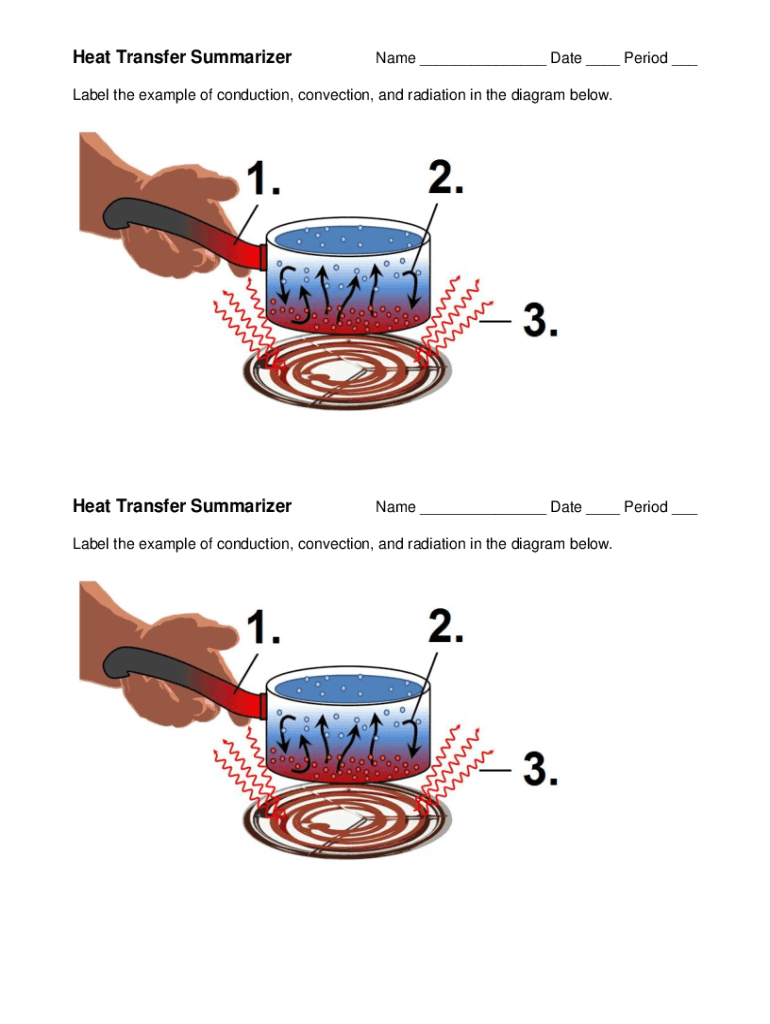 Heat Transfer Summarizer

Name _______________ Date ____ Period ___

Label the example of conduction, convection, and radiation in the diagram below.

1.

2.

3.

Heat Transfer Summarizer

Name _______________ Date ____ Period ___

Label the example of conduction, convection, and radiation in the diagram below.

1.

2.

3.