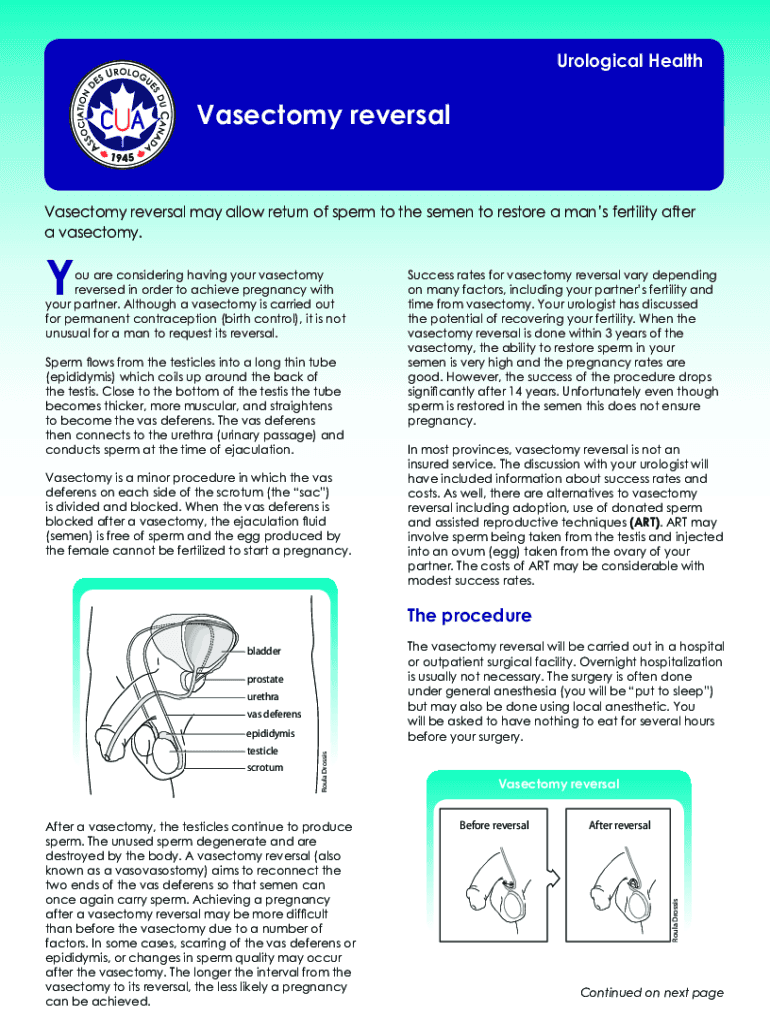 ASSOCIATION DES UROLOGUES DU CANADA
CUA
1945

Urological Health

Vasectomy reversal

Vasectomy reversal may allow return of sperm to the semen to restore a man's fertility after a vasectomy.

You are considering having your vasectomy reversed in order to achieve pregnancy with your partner. Although a vasectomy is carried out for permanent contraception (birth control), it is not unusual for a man to request its reversal.

Sperm flows from the testicles into a long thin tube (epididymis) which coils up around the back of the testis. Close to the bottom of the testis the tube becomes thicker, more muscular, and straightens to become the vas deferens. The vas deferens then connects to the urethra (urinary passage) and conducts sperm at the time of ejaculation.

Vasectomy is a minor procedure in which the vas deferens on each side of the scrotum (the "sac") is divided and blocked. When the vas deferens is blocked after a vasectomy, the ejaculation fluid (semen) is free of sperm and the egg produced by the female cannot be fertilized to start a pregnancy.

bladder
prostate
urethra
vas deferens
epididymis
testicle
scrotum
Roula Drossis

After a vasectomy, the testicles continue to produce sperm. The unused sperm degenerate and are destroyed by the body. A vasectomy reversal (also known as a vasovasostomy) aims to reconnect the two ends of the vas deferens so that semen can once again carry sperm. Achieving a pregnancy after a vasectomy reversal may be more difficult than before the vasectomy due to a number of factors. In some cases, scarring of the vas deferens or epididymis, or changes in sperm quality may occur after the vasectomy. The longer the interval from the vasectomy to its reversal, the less likely a pregnancy can be achieved.

Success rates for vasectomy reversal vary depending on many factors, including your partner's fertility and time from vasectomy. Your urologist has discussed the potential of recovering your fertility. When the vasectomy reversal is done within 3 years of the vasectomy, the ability to restore sperm in your semen is very high and the pregnancy rates are good. However, the success of the procedure drops significantly after 14 years. Unfortunately even though sperm is restored in the semen this does not ensure pregnancy.

In most provinces, vasectomy reversal is not an insured service. The discussion with your urologist will have included information about success rates and costs. As well, there are alternatives to vasectomy reversal including adoption, use of donated sperm and assisted reproductive techniques (ART). ART may involve sperm being taken from the testis and injected into an ovum (egg) taken from the ovary of your partner. The costs of ART may be considerable with modest success rates.

The procedure

The vasectomy reversal will be carried out in a hospital or outpatient surgical facility. Overnight hospitalization is usually not necessary. The surgery is often done under general anesthesia (you will be "put to sleep") but may also be done using local anesthetic. You will be asked to have nothing to eat for several hours before your surgery.

Vasectomy reversal
Before reversal
After reversal
Roula Drossis

Continued on next page