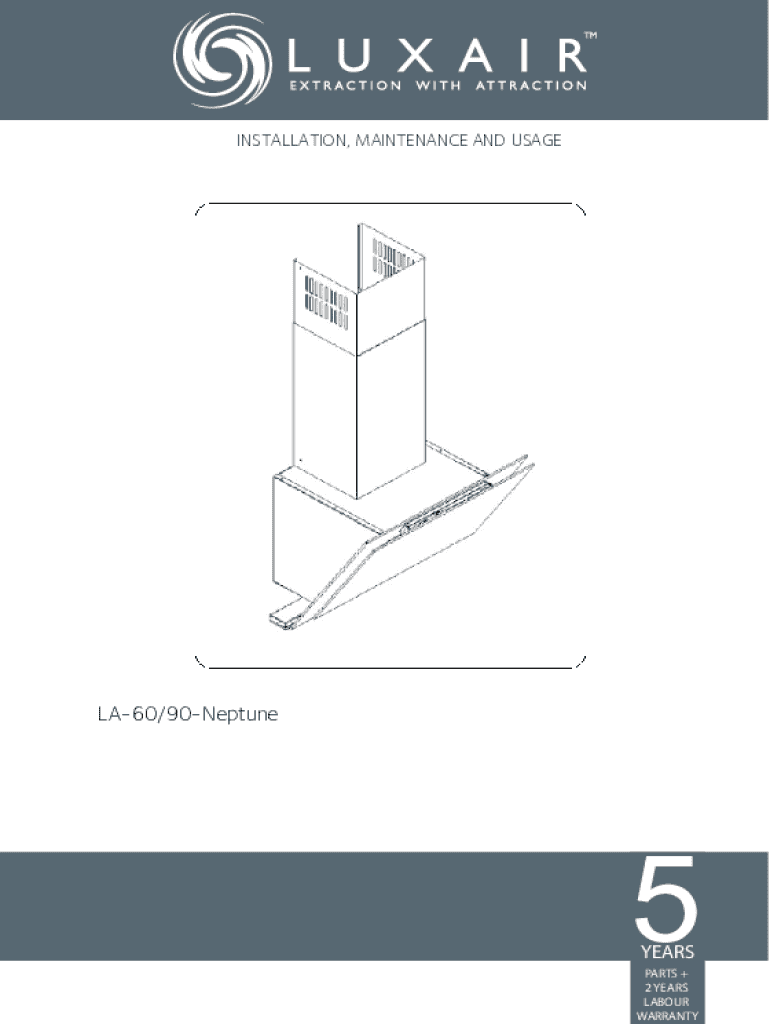 LUXAIR™
EXTRACTION WITH ATTRACTION

INSTALLATION, MAINTENANCE AND USAGE

LA-60/90-Neptune

5
YEARS
PARTS +
2 YEARS
LABOUR
WARRANTY