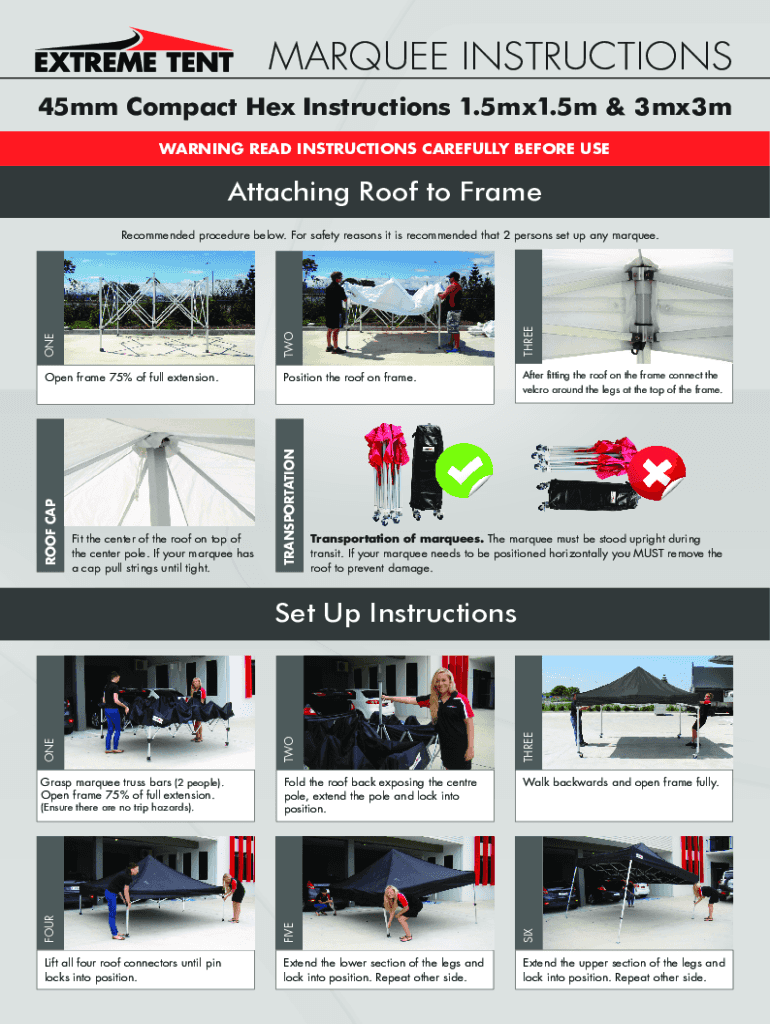 EXTREME TENT

MARQUEE INSTRUCTIONS

45mm Compact Hex Instructions 1.5mx1.5m & 3mx3m

WARNING READ INSTRUCTIONS CAREFULLY BEFORE USE

Attaching Roof to Frame

Recommended procedure below. For safety reasons it is recommended that 2 persons set up any marquee.

ONE

Open frame 75% of full extension.

TWO

Position the roof on frame.

THREE

After fitting the roof on the frame connect the velcro around the legs at the top of the frame.

ROOF CAP

Fit the center of the roof on top of the center pole. If your marquee has a cap pull strings until tight.

TRANSPORTATION

Transportation of marquees. The marquee must be stood upright during transit. If your marquee needs to be positioned horizontally you MUST remove the roof to prevent damage.

Set Up Instructions

ONE

Grasp marquee truss bars (2 people). Open frame 75% of full extension. (Ensure there are no trip hazards).

TWO

Fold the roof back exposing the centre pole, extend the pole and lock into position.

THREE

Walk backwards and open frame fully.

FOUR

Lift all four roof connectors until pin locks into position.

FIVE

Extend the lower section of the legs and lock into position. Repeat other side.

SIX

Extend the upper section of the legs and lock into position. Repeat other side.