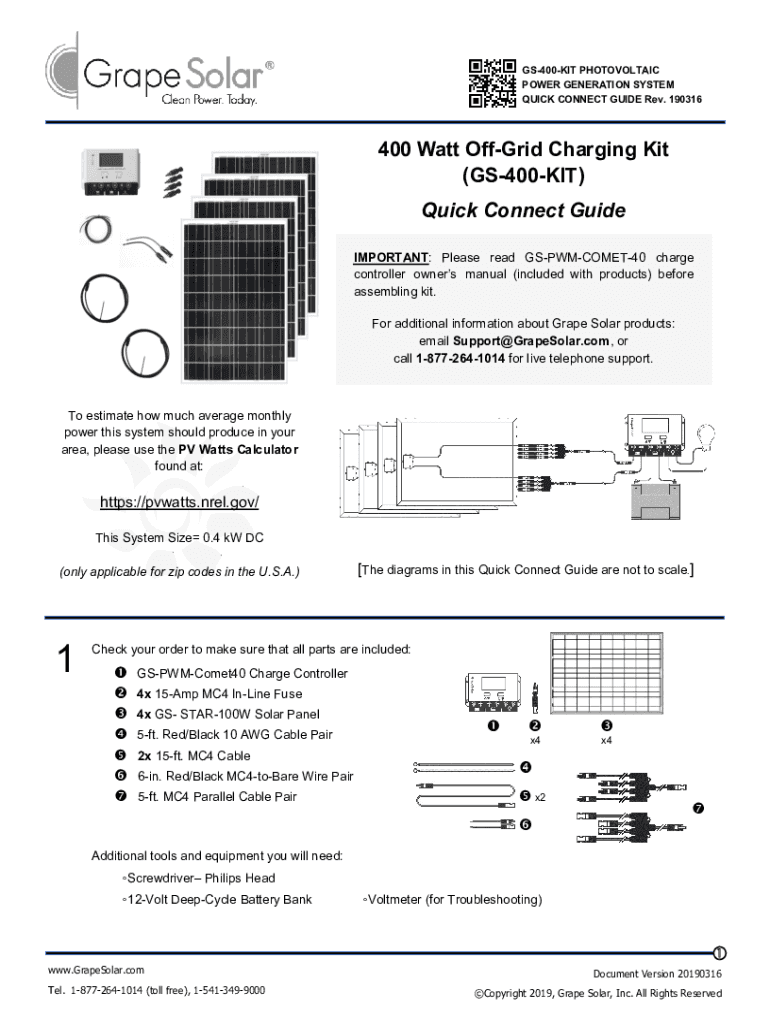 Grape Solar®
Clean Power. Today.

GS-400-KIT PHOTOVOLTAIC POWER GENERATION SYSTEM QUICK CONNECT GUIDE Rev. 190316

400 Watt Off-Grid Charging Kit
(GS-400-KIT)

Quick Connect Guide

IMPORTANT: Please read GS-PWM-COMET-40 charge controller owner's manual (included with products) before assembling kit.

For additional information about Grape Solar products: email Support@GrapeSolar.com, or call 1-877-264-1014 for live telephone support.

To estimate how much average monthly power this system should produce in your area, please use the PV Watts Calculator found at:

https://pvwatts.nrel.gov/

This System Size= 0.4 kW DC

(only applicable for zip codes in the U.S.A.)

[The diagrams in this Quick Connect Guide are not to scale.]

1 Check your order to make sure that all parts are included:

❶ GS-PWM-Comet40 Charge Controller
❷ 4x 15-Amp MC4 In-Line Fuse
❸ 4x GS- STAR-100W Solar Panel
❹ 5-ft. Red/Black 10 AWG Cable Pair
❺ 2x 15-ft. MC4 Cable
❻ 6-in. Red/Black MC4-to-Bare Wire Pair
❼ 5-ft. MC4 Parallel Cable Pair

❶ ❷ x4 ❸ x4 ❹ ❺ x2 ❻ ❼

Additional tools and equipment you will need:
◦Screwdriver– Philips Head
◦12-Volt Deep-Cycle Battery Bank
◦Voltmeter (for Troubleshooting)

①

www.GrapeSolar.com
Tel. 1-877-264-1014 (toll free), 1-541-349-9000

Document Version 20190316
©Copyright 2019, Grape Solar, Inc. All Rights Reserved