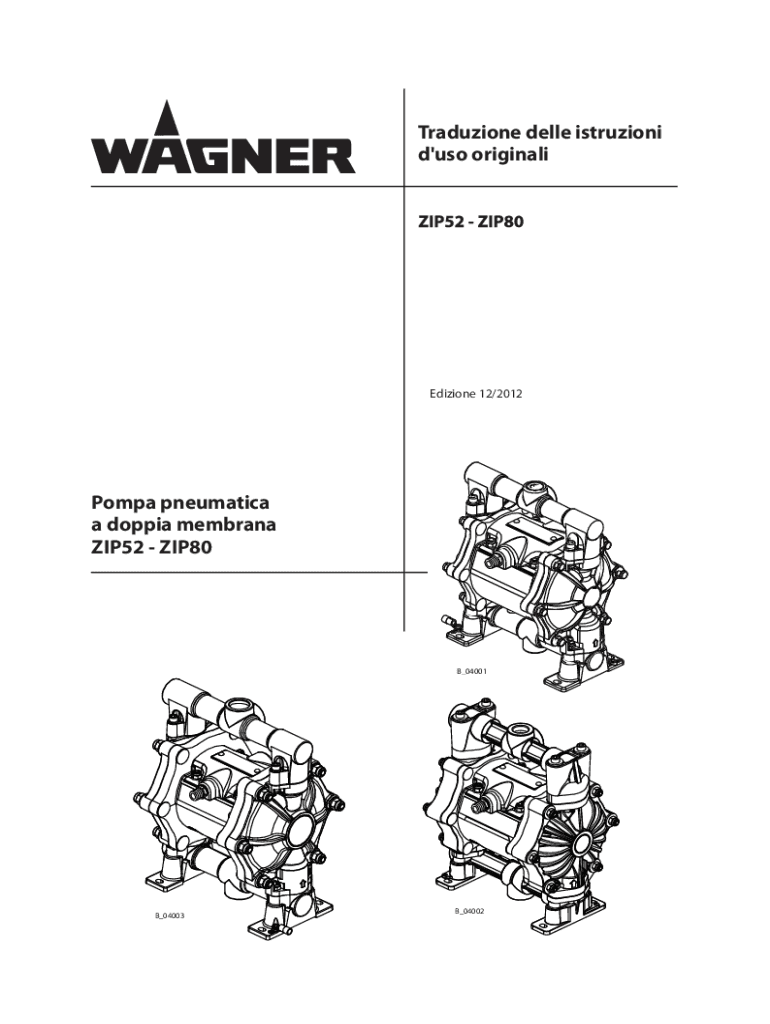 WAGNER

Traduzione delle istruzioni d'uso originali

ZIP52 - ZIP80

Edizione 12/2012

Pompa pneumatica a doppia membrana ZIP52 - ZIP80

B_04001

B_04003

B_04002