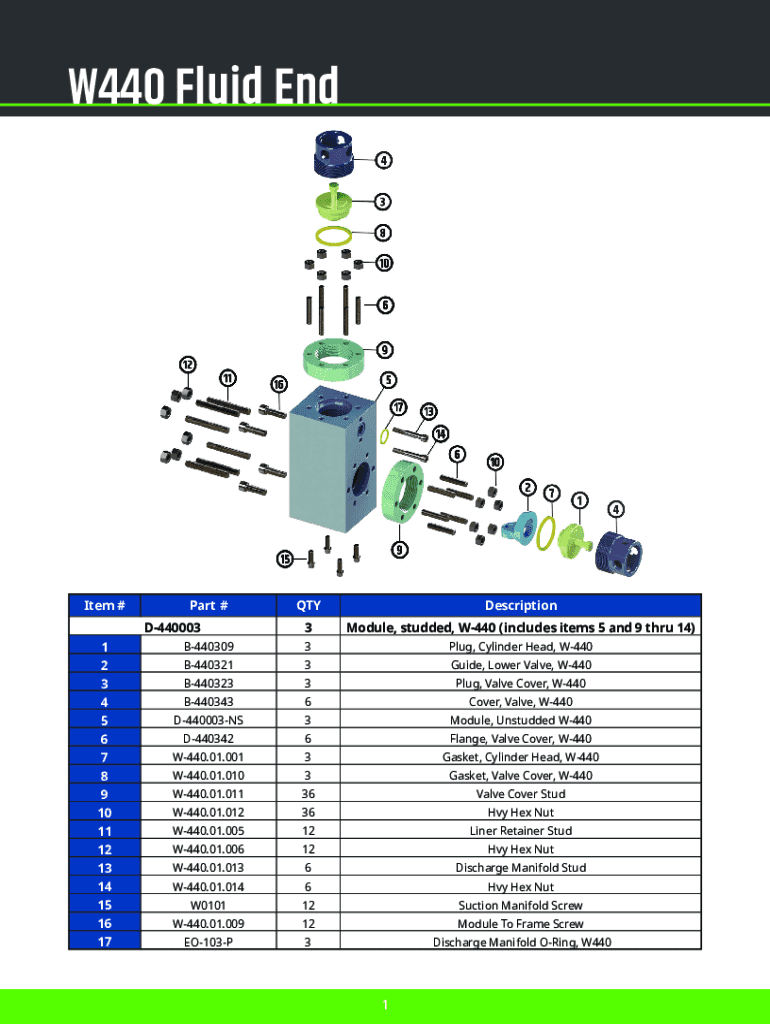 W440 Fluid End

4
3
8
10
6
9
12
11
16
5
17
13
14
6
10
2
7
1
4
9
15

| Item # | Part # | QTY | Description |
|---|---|---|---|
| | D-440003 | 3 | Module, studded, W-440 (includes items 5 and 9 thru 14) |
| 1 | B-440309 | 3 | Plug, Cylinder Head, W-440 |
| 2 | B-440321 | 3 | Guide, Lower Valve, W-440 |
| 3 | B-440323 | 3 | Plug, Valve Cover, W-440 |
| 4 | B-440343 | 6 | Cover, Valve, W-440 |
| 5 | D-440003-NS | 3 | Module, Unstudded W-440 |
| 6 | D-440342 | 6 | Flange, Valve Cover, W-440 |
| 7 | W-440.01.001 | 3 | Gasket, Cylinder Head, W-440 |
| 8 | W-440.01.010 | 3 | Gasket, Valve Cover, W-440 |
| 9 | W-440.01.011 | 36 | Valve Cover Stud |
| 10 | W-440.01.012 | 36 | Hvy Hex Nut |
| 11 | W-440.01.005 | 12 | Liner Retainer Stud |
| 12 | W-440.01.006 | 12 | Hvy Hex Nut |
| 13 | W-440.01.013 | 6 | Discharge Manifold Stud |
| 14 | W-440.01.014 | 6 | Hvy Hex Nut |
| 15 | W0101 | 12 | Suction Manifold Screw |
| 16 | W-440.01.009 | 12 | Module To Frame Screw |
| 17 | EO-103-P | 3 | Discharge Manifold O-Ring, W440 |

1