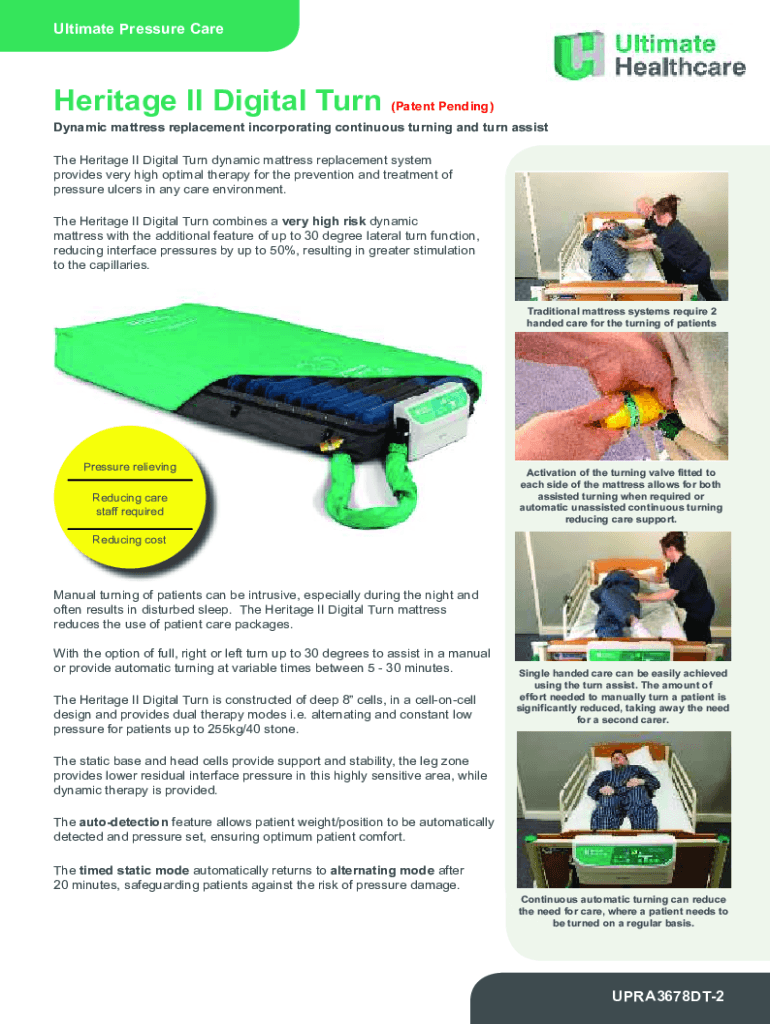 Ultimate Pressure Care

Ultimate Healthcare

Heritage II Digital Turn (Patent Pending)

Dynamic mattress replacement incorporating continuous turning and turn assist

The Heritage II Digital Turn dynamic mattress replacement system provides very high optimal therapy for the prevention and treatment of pressure ulcers in any care environment.

The Heritage II Digital Turn combines a very high risk dynamic mattress with the additional feature of up to 30 degree lateral turn function, reducing interface pressures by up to 50%, resulting in greater stimulation to the capillaries.

Pressure relieving

Reducing care staff required

Reducing cost

Manual turning of patients can be intrusive, especially during the night and often results in disturbed sleep. The Heritage II Digital Turn mattress reduces the use of patient care packages.

With the option of full, right or left turn up to 30 degrees to assist in a manual or provide automatic turning at variable times between 5 - 30 minutes.

The Heritage II Digital Turn is constructed of deep 8" cells, in a cell-on-cell design and provides dual therapy modes i.e. alternating and constant low pressure for patients up to 255kg/40 stone.

The static base and head cells provide support and stability, the leg zone provides lower residual interface pressure in this highly sensitive area, while dynamic therapy is provided.

The auto-detection feature allows patient weight/position to be automatically detected and pressure set, ensuring optimum patient comfort.

The timed static mode automatically returns to alternating mode after 20 minutes, safeguarding patients against the risk of pressure damage.

Traditional mattress systems require 2 handed care for the turning of patients

Activation of the turning valve fitted to each side of the mattress allows for both assisted turning when required or automatic unassisted continuous turning reducing care support.

Single handed care can be easily achieved using the turn assist. The amount of effort needed to manually turn a patient is significantly reduced, taking away the need for a second carer.

Continuous automatic turning can reduce the need for care, where a patient needs to be turned on a regular basis.

UPRA3678DT-2