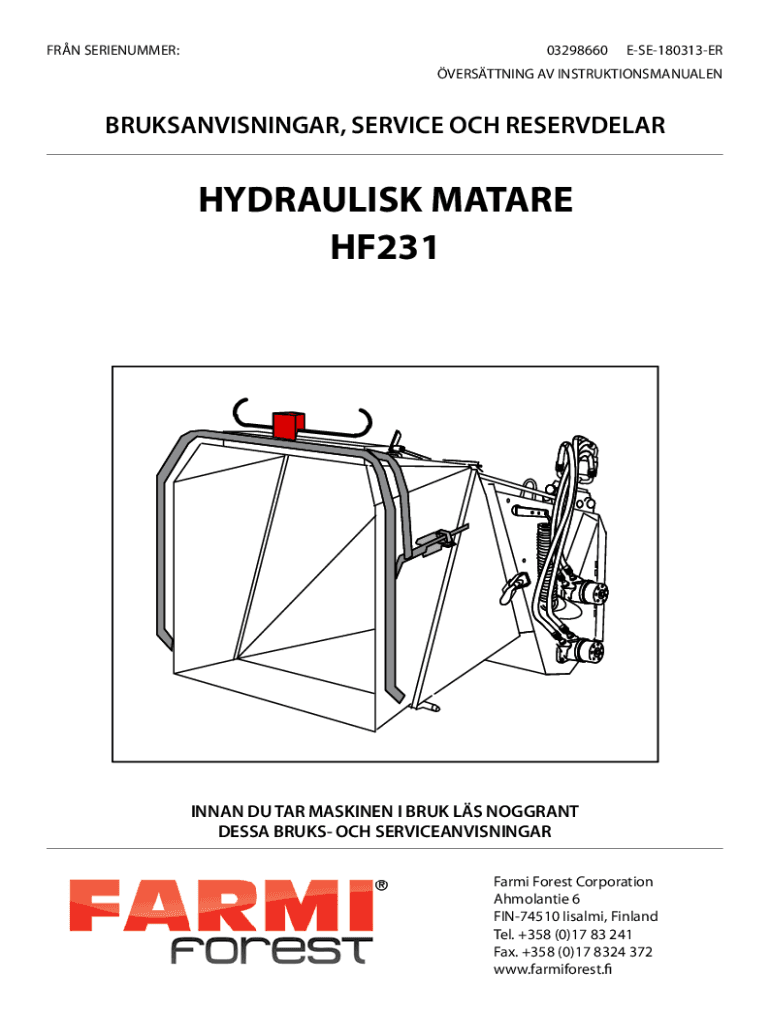 FRÅN SERIENUMMER: 03298660 E-SE-180313-ER

ÖVERSÄTTNING AV INSTRUKTIONSMANUALEN

BRUKSANVISNINGAR, SERVICE OCH RESERVDELAR

HYDRAULISK MATARE
HF231

INNAN DU TAR MASKINEN I BRUK LÄS NOGGRANT
DESSA BRUKS- OCH SERVICEANVISNINGAR

FARMI® forest

Farmi Forest Corporation
Ahmolantie 6
FIN-74510 Iisalmi, Finland
Tel. +358 (0)17 83 241
Fax. +358 (0)17 8324 372
www.farmiforest.fi