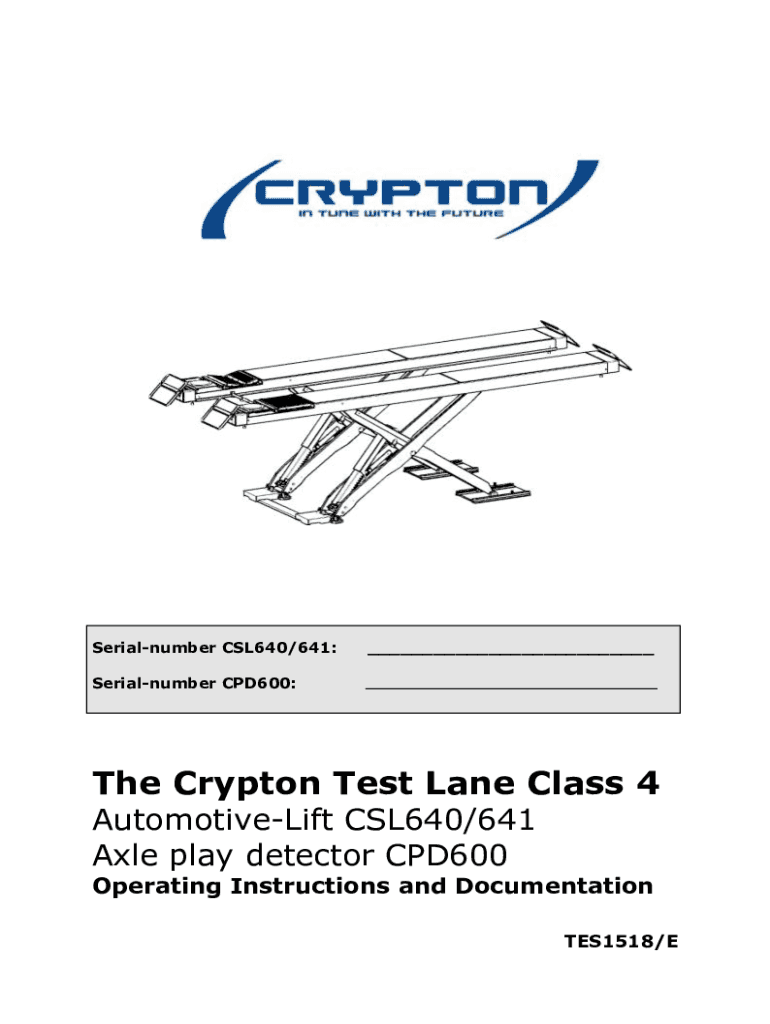 CRYPTON
IN TUNE WITH THE FUTURE

Serial-number CSL640/641: ___________________________

Serial-number CPD600: ___________________________

The Crypton Test Lane Class 4

Automotive-Lift CSL640/641
Axle play detector CPD600

Operating Instructions and Documentation

TES1518/E