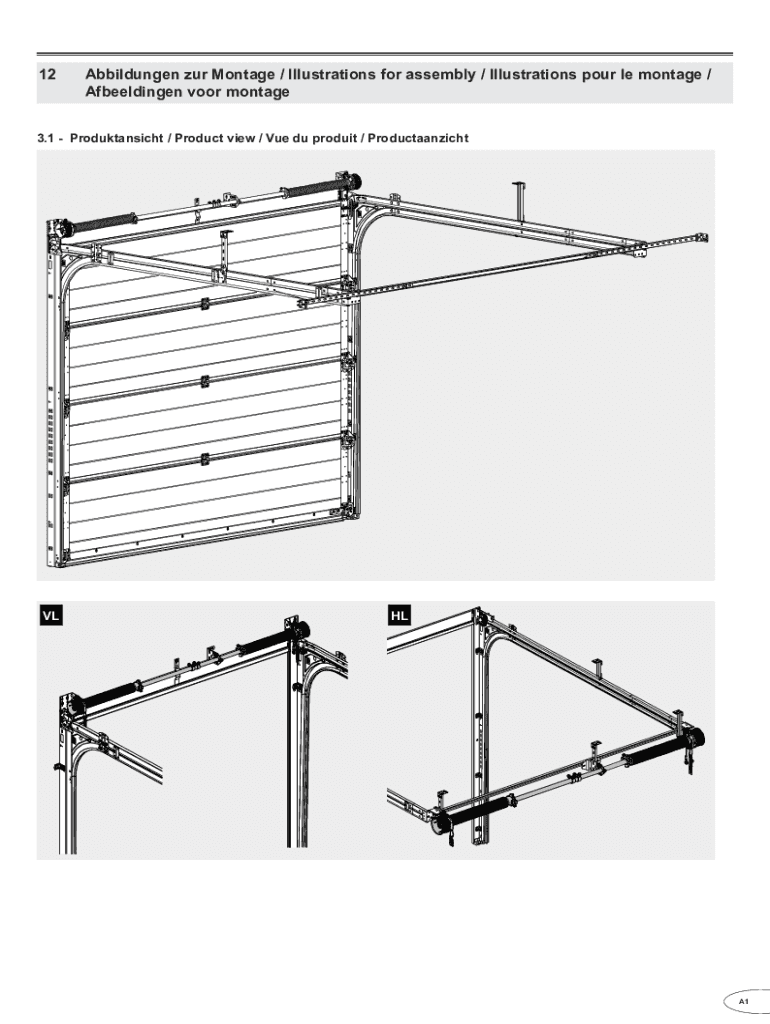 12 Abbildungen zur Montage / Illustrations for assembly / Illustrations pour le montage / Afbeeldingen voor montage

3.1 - Produktansicht / Product view / Vue du produit / Productaanzicht

VL

HL

A1