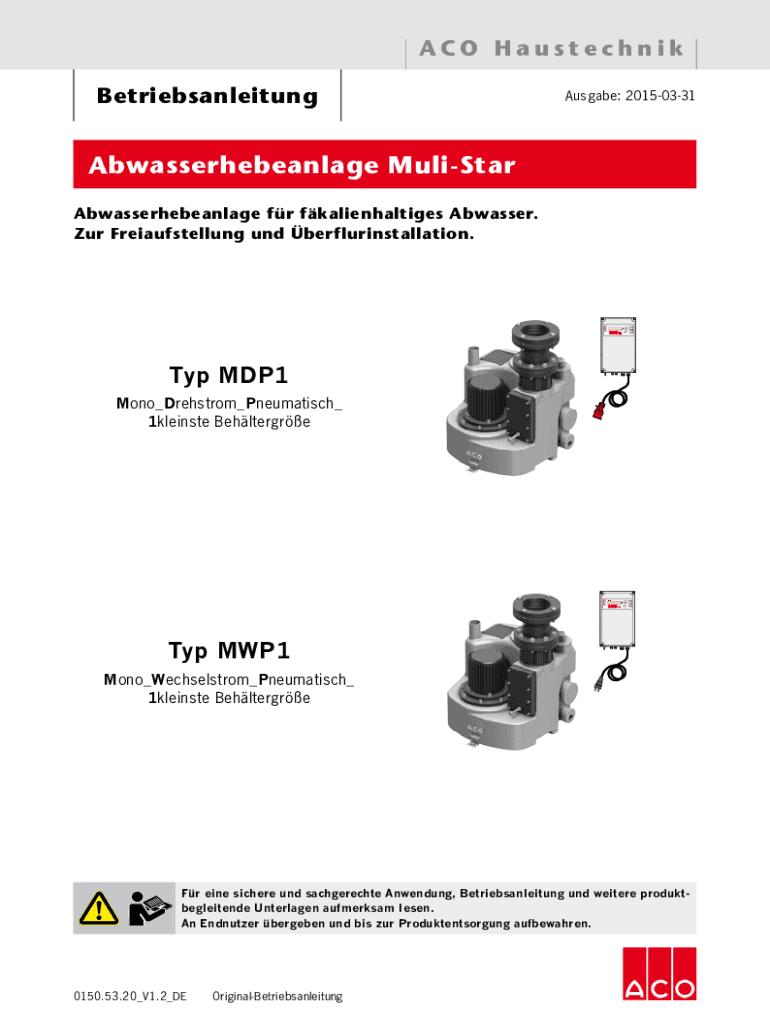 ACO Haustechnik

Betriebsanleitung

Ausgabe: 2015-03-31

Abwasserhebeanlage Muli-Star

Abwasserhebeanlage für fäkalienhaltiges Abwasser. Zur Freiaufstellung und Überflurinstallation.

Typ MDP1

Mono_Drehstrom_Pneumatisch_ 1kleinste Behältergröße

ACO

Typ MWP1

Mono_Wechselstrom_Pneumatisch_ 1kleinste Behältergröße

ACO

Für eine sichere und sachgerechte Anwendung, Betriebsanleitung und weitere produktbegleitende Unterlagen aufmerksam lesen. An Endnutzer übergeben und bis zur Produktentsorgung aufbewahren.

0150.53.20_V1.2_DE Original-Betriebsanleitung

ACO