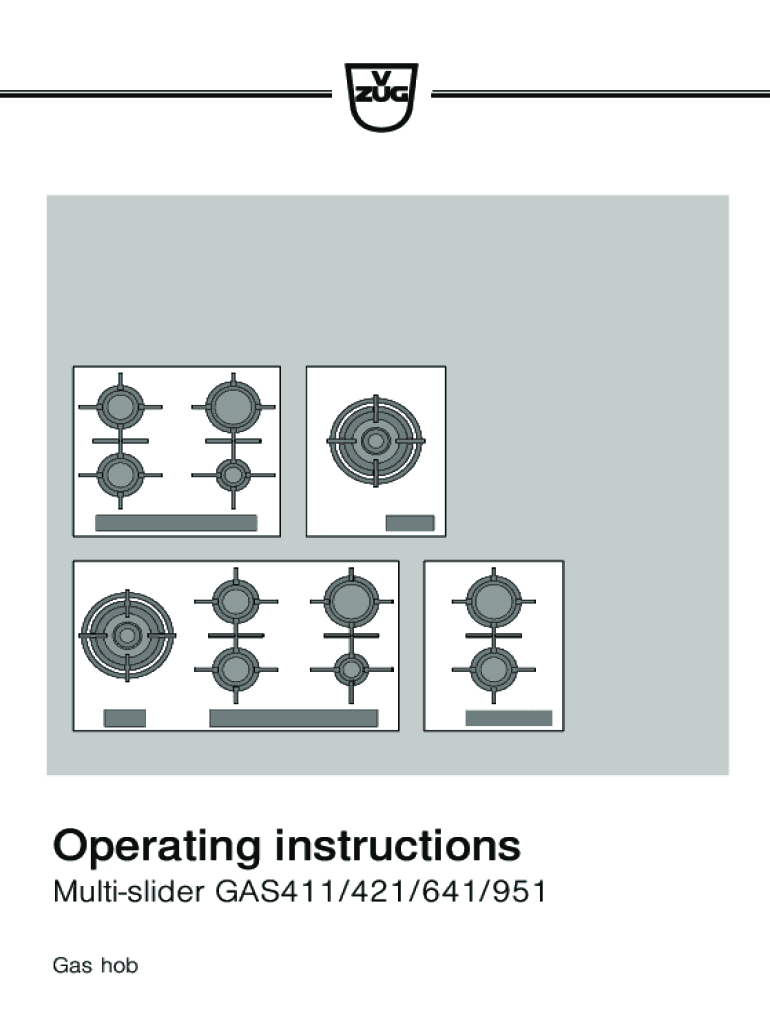 V
ZUG

Operating instructions
Multi-slider GAS411/421/641/951

Gas hob