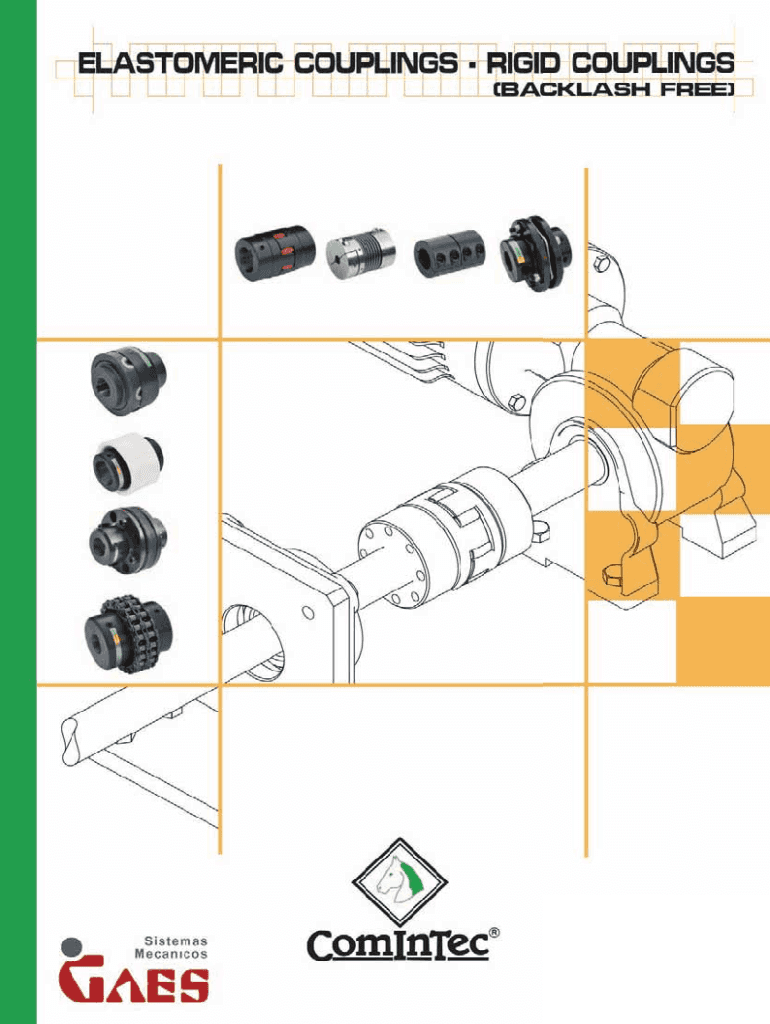 ELASTOMERIC COUPLINGS - RIGID COUPLINGS
(BACKLASH FREE)

Sistemas
Mecanicos
GAES

ComInTec®