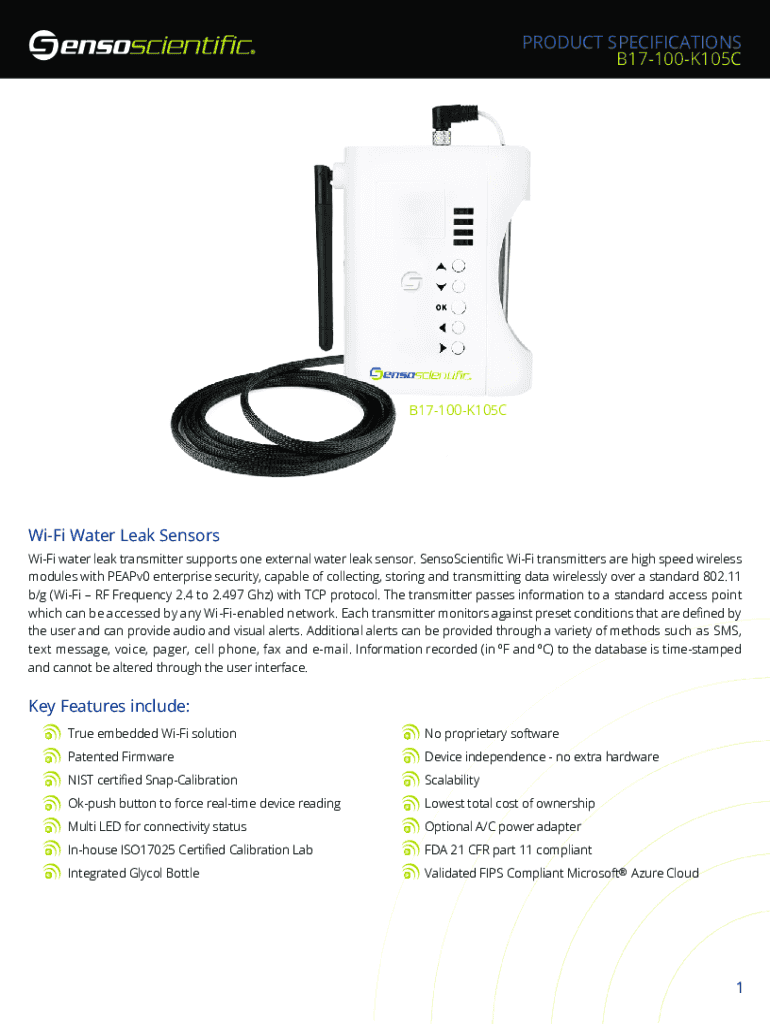 Sensoscientific.

PRODUCT SPECIFICATIONS
B17-100-K105C

OK

Sensoscientific.

B17-100-K105C

Wi-Fi Water Leak Sensors

Wi-Fi water leak transmitter supports one external water leak sensor. SensoScientific Wi-Fi transmitters are high speed wireless modules with PEAPv0 enterprise security, capable of collecting, storing and transmitting data wirelessly over a standard 802.11 b/g (Wi-Fi – RF Frequency 2.4 to 2.497 Ghz) with TCP protocol. The transmitter passes information to a standard access point which can be accessed by any Wi-Fi-enabled network. Each transmitter monitors against preset conditions that are defined by the user and can provide audio and visual alerts. Additional alerts can be provided through a variety of methods such as SMS, text message, voice, pager, cell phone, fax and e-mail. Information recorded (in ºF and ºC) to the database is time-stamped and cannot be altered through the user interface.

Key Features include:

True embedded Wi-Fi solution
Patented Firmware
NIST certified Snap-Calibration
Ok-push button to force real-time device reading
Multi LED for connectivity status
In-house ISO17025 Certified Calibration Lab
Integrated Glycol Bottle

No proprietary software
Device independence - no extra hardware
Scalability
Lowest total cost of ownership
Optional A/C power adapter
FDA 21 CFR part 11 compliant
Validated FIPS Compliant Microsoft® Azure Cloud

1