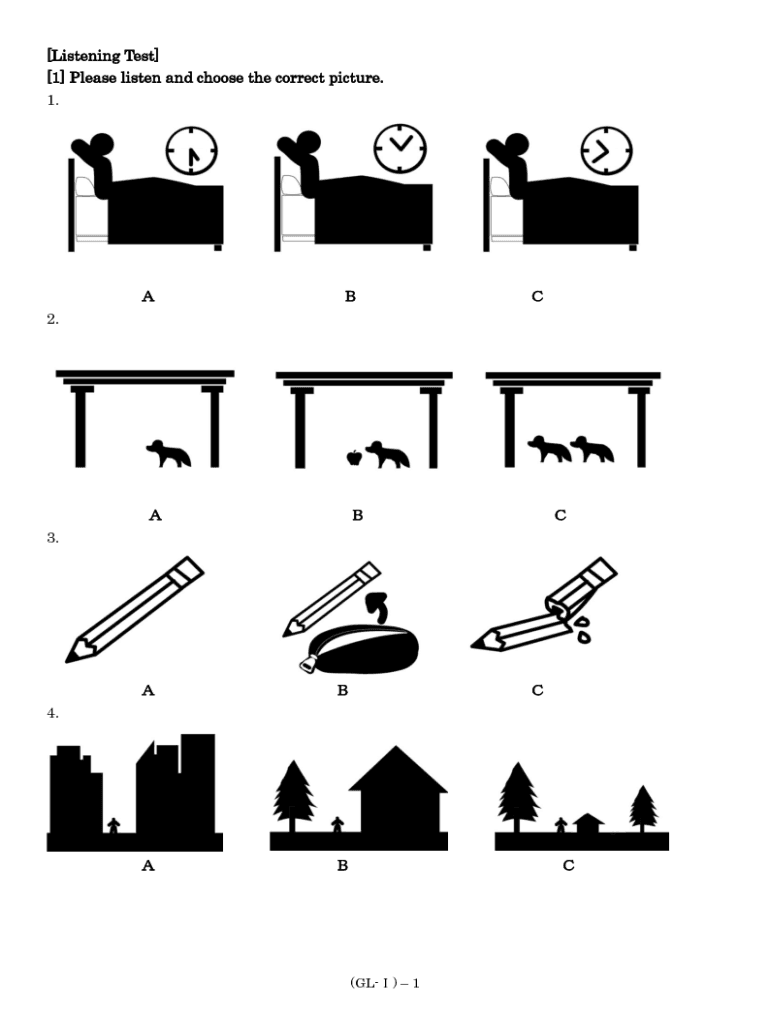 [Listening Test]
[1] Please listen and choose the correct picture.
1.

A B C

2.

A B C

3.

A B C

4.

A B C

(GL- I ) – 1