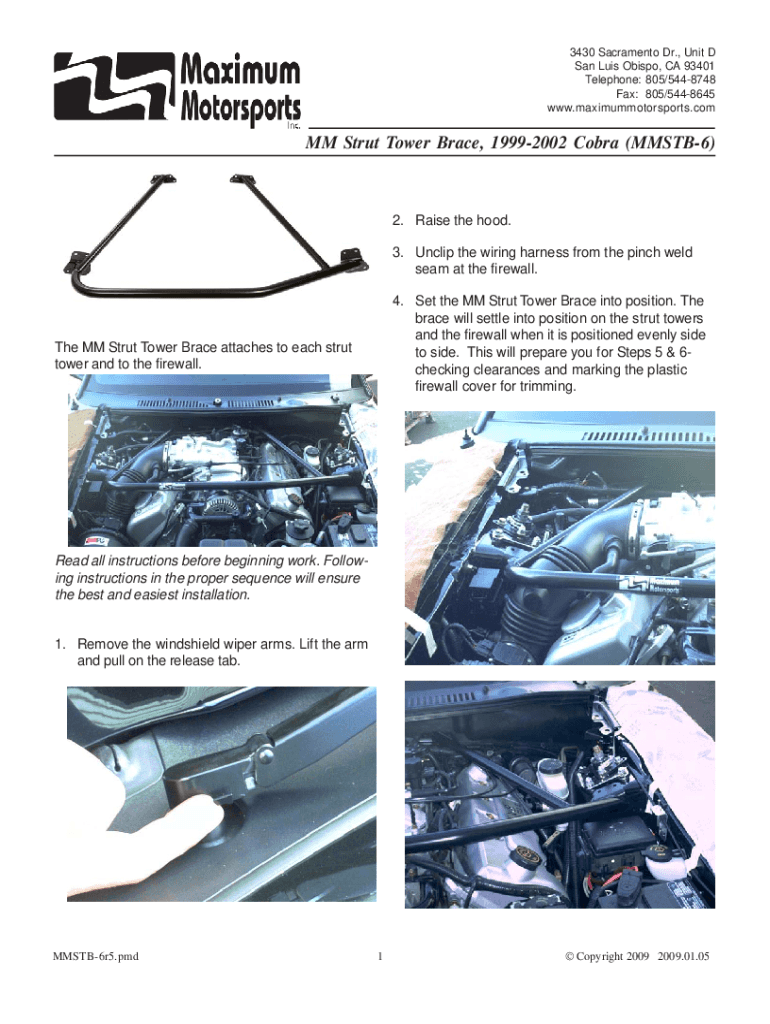 Maximum Motorsports Inc.

3430 Sacramento Dr., Unit D
San Luis Obispo, CA 93401
Telephone: 805/544-8748
Fax: 805/544-8645
www.maximummotorsports.com

MM Strut Tower Brace, 1999-2002 Cobra (MMSTB-6)

The MM Strut Tower Brace attaches to each strut tower and to the firewall.

Read all instructions before beginning work. Following instructions in the proper sequence will ensure the best and easiest installation.

1. Remove the windshield wiper arms. Lift the arm and pull on the release tab.

2. Raise the hood.

3. Unclip the wiring harness from the pinch weld seam at the firewall.

4. Set the MM Strut Tower Brace into position. The brace will settle into position on the strut towers and the firewall when it is positioned evenly side to side. This will prepare you for Steps 5 & 6- checking clearances and marking the plastic firewall cover for trimming.

Maximum Motorsports

MMSTB-6r5.pmd

1

© Copyright 2009 2009.01.05