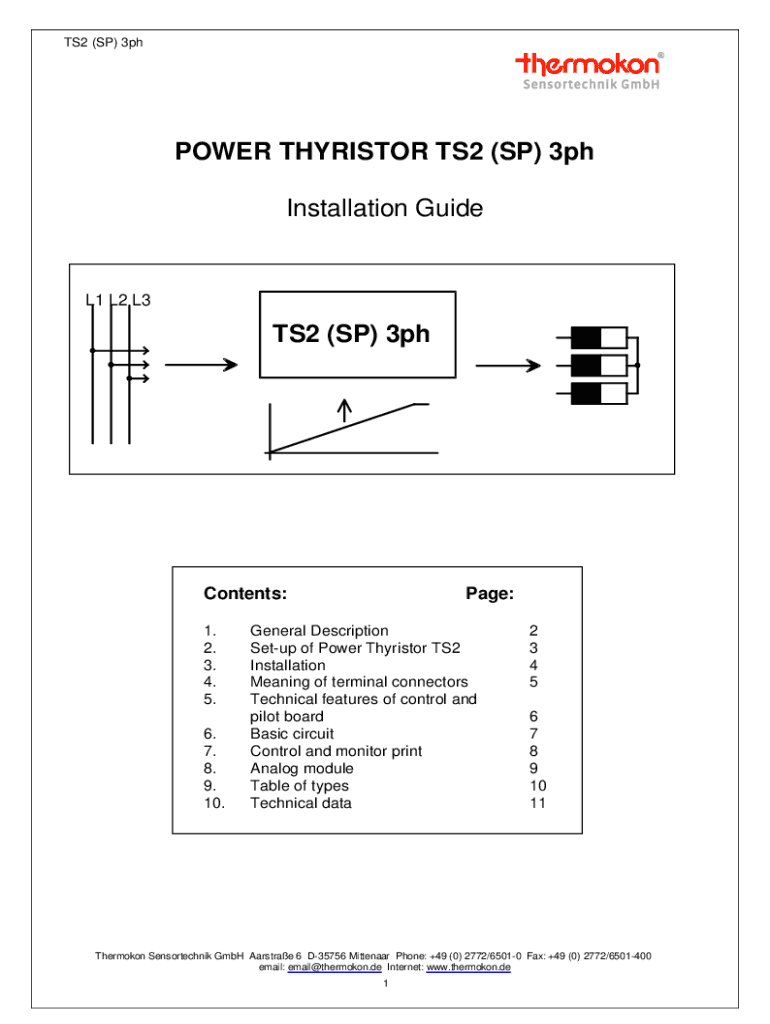 TS2 (SP) 3ph

thermokon®
Sensortechnik GmbH

POWER THYRISTOR TS2 (SP) 3ph

Installation Guide

L1 L2 L3

TS2 (SP) 3ph

| Contents: | | Page: |
|---|---|---|
| 1. | General Description | 2 |
| 2. | Set-up of Power Thyristor TS2 | 3 |
| 3. | Installation | 4 |
| 4. | Meaning of terminal connectors | 5 |
| 5. | Technical features of control and pilot board | 6 |
| 6. | Basic circuit | 7 |
| 7. | Control and monitor print | 8 |
| 8. | Analog module | 9 |
| 9. | Table of types | 10 |
| 10. | Technical data | 11 |

Thermokon Sensortechnik GmbH Aarstraße 6 D-35756 Mittenaar Phone: +49 (0) 2772/6501-0 Fax: +49 (0) 2772/6501-400
email: email@thermokon.de Internet: www.thermokon.de

1