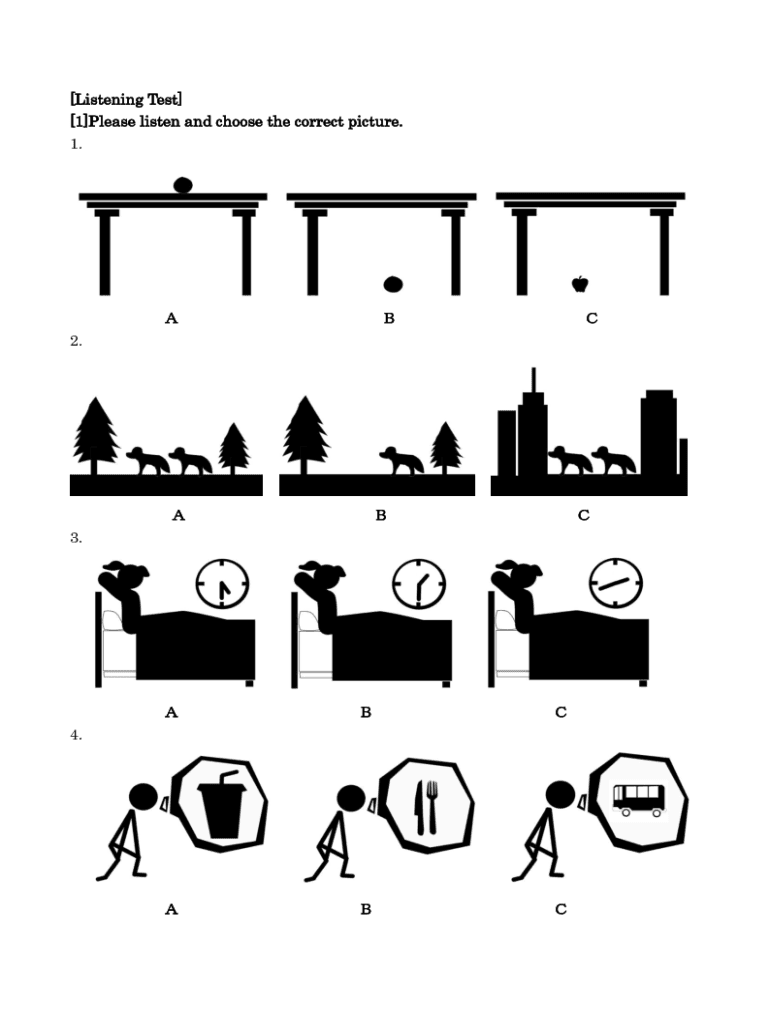 [Listening Test]
[1]Please listen and choose the correct picture.

1.

A B C

2.

A B C

3.

A B C

4.

A B C