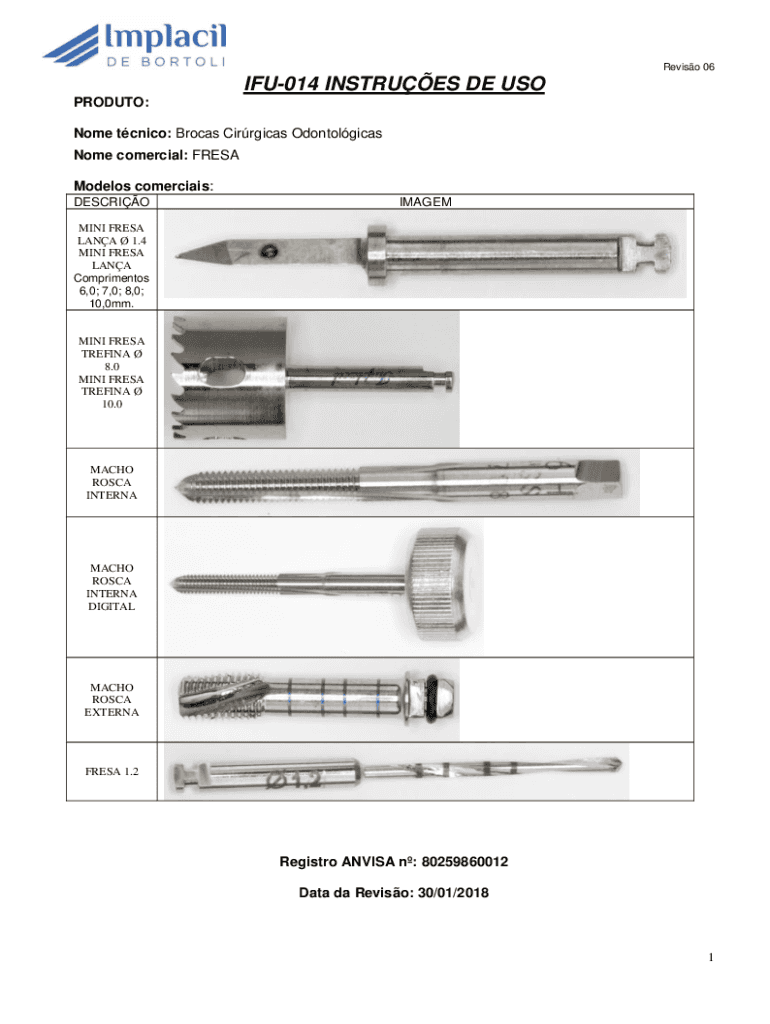 Implacil
DE BORTOLI

Revisão 06

IFU-014 INSTRUÇÕES DE USO

PRODUTO:

Nome técnico: Brocas Cirúrgicas Odontológicas
Nome comercial: FRESA

Modelos comerciais:

| DESCRIÇÃO | IMAGEM |
|---|---|
| MINI FRESA LANÇA Ø 1.4 MINI FRESA LANÇA Comprimentos 6,0; 7,0; 8,0; 10,0mm. | |
| MINI FRESA TREFINA Ø 8.0 MINI FRESA TREFINA Ø 10.0 | |
| MACHO ROSCA INTERNA | |
| MACHO ROSCA INTERNA DIGITAL | |
| MACHO ROSCA EXTERNA | |
| FRESA 1.2 | Ø1.2 |

Registro ANVISA nº: 80259860012

Data da Revisão: 30/01/2018

1