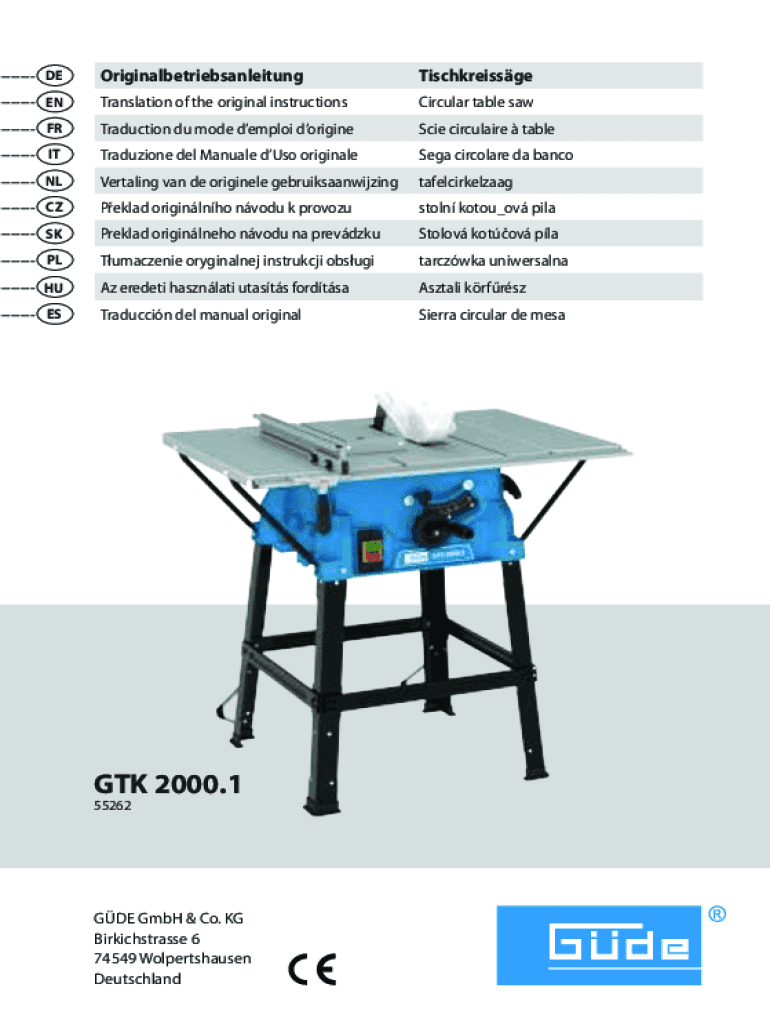 | | | |
|---|---|---|
| DE | Originalbetriebsanleitung | Tischkreissäge |
| EN | Translation of the original instructions | Circular table saw |
| FR | Traduction du mode d'emploi d'origine | Scie circulaire à table |
| IT | Traduzione del Manuale d'Uso originale | Sega circolare da banco |
| NL | Vertaling van de originele gebruiksaanwijzing | tafelcirkelzaag |
| CZ | Překlad originálního návodu k provozu | stolní kotou_ová pila |
| SK | Preklad originálneho návodu na prevádzku | Stolová kotúčová pila |
| PL | Tłumaczenie oryginalnej instrukcji obsługi | tarczówka uniwersalna |
| HU | Az eredeti használati utasítás fordítása | Asztali körfűrész |
| ES | Traducción del manual original | Sierra circular de mesa |

GTK 2000.1

55262

GÜDE GmbH & Co. KG
Birkichstrasse 6
74549 Wolpertshausen
Deutschland

CE

GÜDE ®