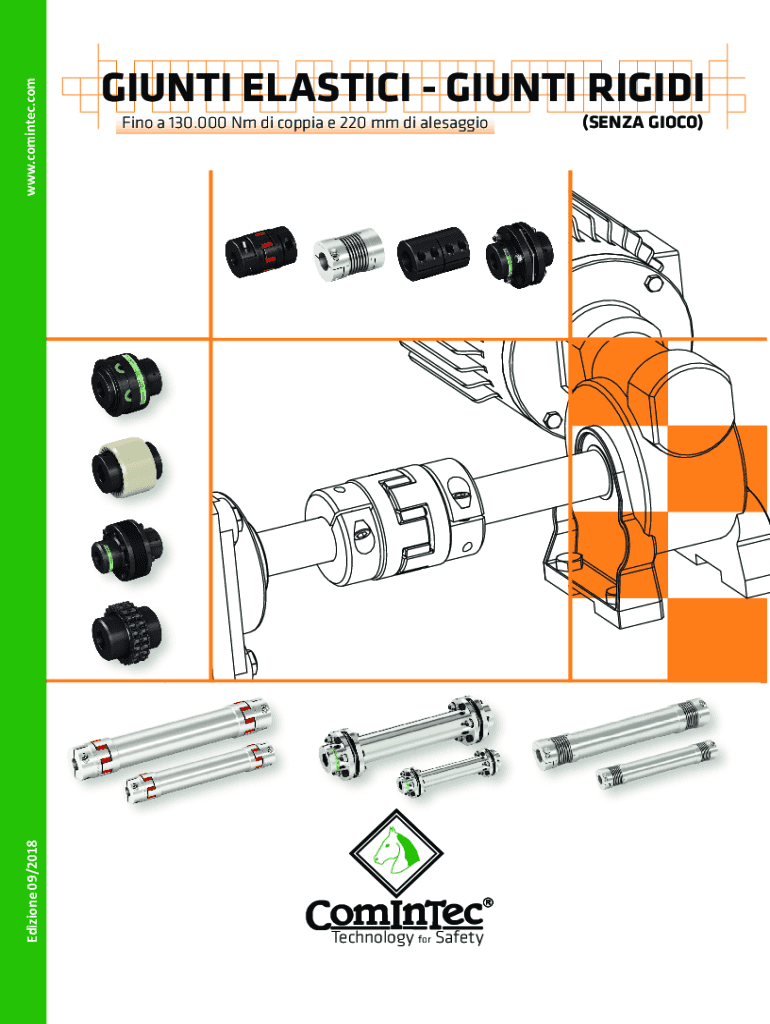 www.comintec.com

GIUNTI ELASTICI - GIUNTI RIGIDI
Fino a 130.000 Nm di coppia e 220 mm di alesaggio
(SENZA GIOCO)

Edizione 09/2018

ComInTec®
Technology for Safety