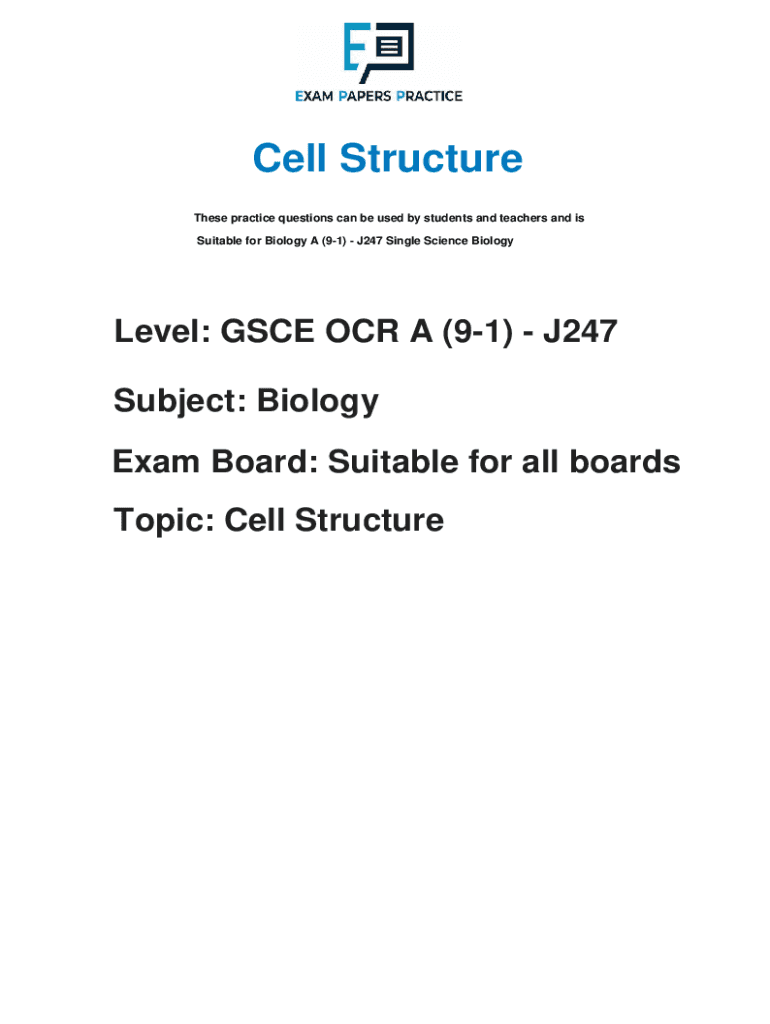 EXAM PAPERS PRACTICE

Cell Structure

These practice questions can be used by students and teachers and is Suitable for Biology A (9-1) - J247 Single Science Biology

Level: GSCE OCR A (9-1) - J247

Subject: Biology

Exam Board: Suitable for all boards

Topic: Cell Structure