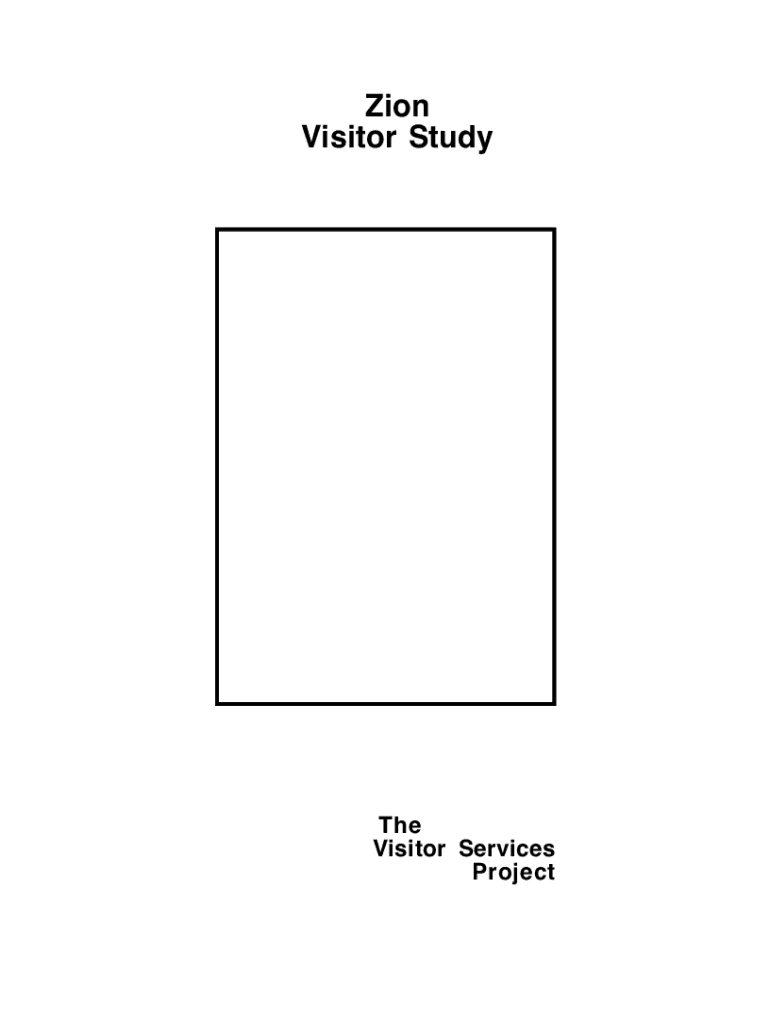 Zion
Visitor Study

The
Visitor Services
Project