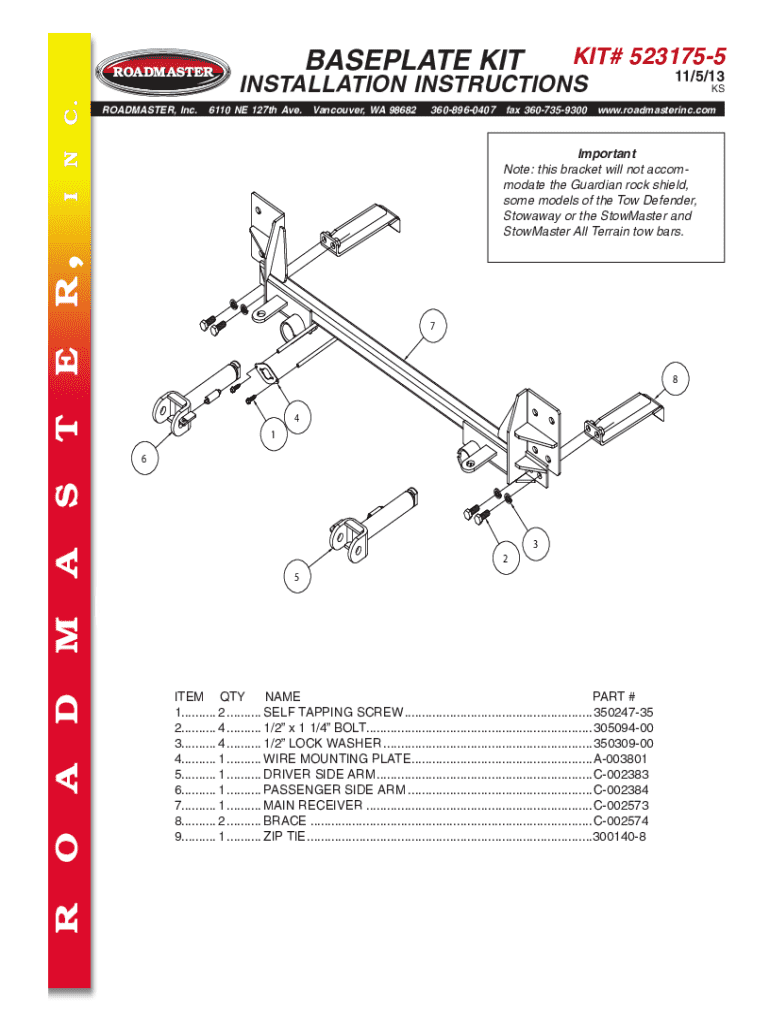 ROADMASTER, INC.

ROADMASTER

BASEPLATE KIT
INSTALLATION INSTRUCTIONS

KIT# 523175-5
11/5/13
KS

ROADMASTER, Inc. 6110 NE 127th Ave. Vancouver, WA 98682 360-896-0407 fax 360-735-9300 www.roadmasterinc.com

Important
Note: this bracket will not accommodate the Guardian rock shield, some models of the Tow Defender, Stowaway or the StowMaster and StowMaster All Terrain tow bars.

7
8
4
1
6
3
2
5

| ITEM | QTY | NAME | PART # |
|---|---|---|---|
| 1 | 2 | SELF TAPPING SCREW | 350247-35 |
| 2 | 4 | 1/2" x 1 1/4" BOLT | 305094-00 |
| 3 | 4 | 1/2" LOCK WASHER | 350309-00 |
| 4 | 1 | WIRE MOUNTING PLATE | A-003801 |
| 5 | 1 | DRIVER SIDE ARM | C-002383 |
| 6 | 1 | PASSENGER SIDE ARM | C-002384 |
| 7 | 1 | MAIN RECEIVER | C-002573 |
| 8 | 2 | BRACE | C-002574 |
| 9 | 1 | ZIP TIE | 300140-8 |