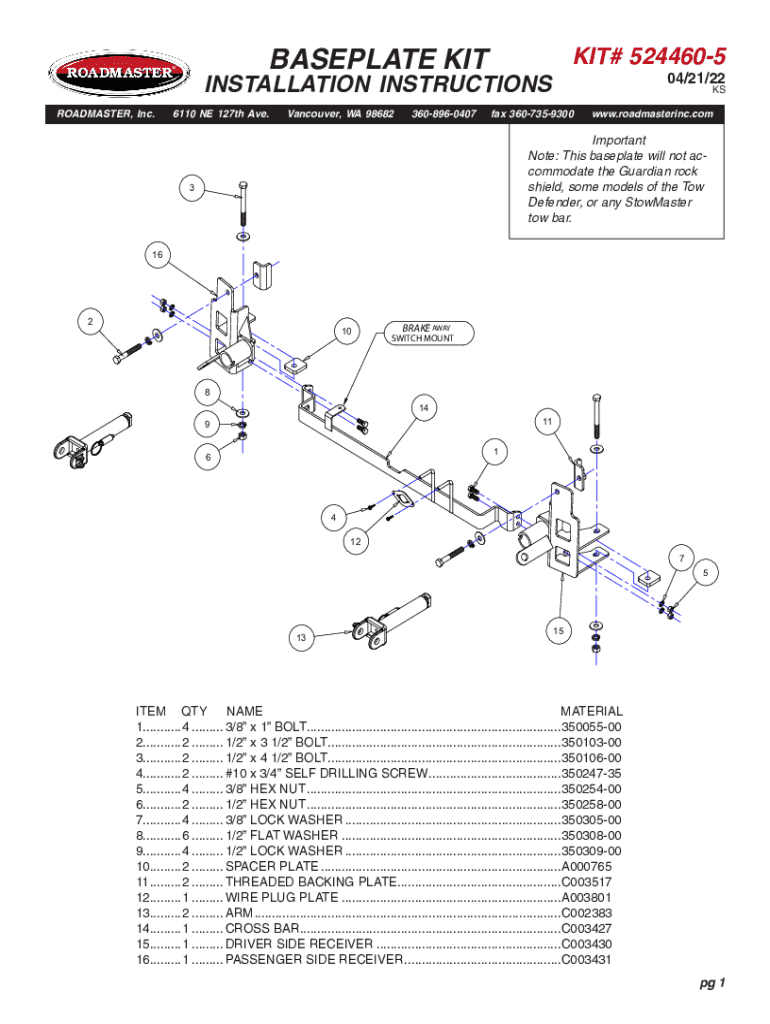 ROADMASTER

BASEPLATE KIT
INSTALLATION INSTRUCTIONS

KIT# 524460-5
04/21/22
KS

ROADMASTER, Inc. 6110 NE 127th Ave. Vancouver, WA 98682 360-896-0407 fax 360-735-9300 www.roadmasterinc.com

Important
Note: This baseplate will not accommodate the Guardian rock shield, some models of the Tow Defender, or any StowMaster tow bar.

3
16
2
10
BRAKE AWAY SWITCH MOUNT
8
9
6
14
11
1
4
12
7
5
15
13

| ITEM | QTY | NAME | MATERIAL |
|---|---|---|---|
| 1 | 4 | 3/8" x 1" BOLT | 350055-00 |
| 2 | 2 | 1/2" x 3 1/2" BOLT | 350103-00 |
| 3 | 2 | 1/2" x 4 1/2" BOLT | 350106-00 |
| 4 | 2 | #10 x 3/4" SELF DRILLING SCREW | 350247-35 |
| 5 | 4 | 3/8" HEX NUT | 350254-00 |
| 6 | 2 | 1/2" HEX NUT | 350258-00 |
| 7 | 4 | 3/8" LOCK WASHER | 350305-00 |
| 8 | 6 | 1/2" FLAT WASHER | 350308-00 |
| 9 | 4 | 1/2" LOCK WASHER | 350309-00 |
| 10 | 2 | SPACER PLATE | A000765 |
| 11 | 2 | THREADED BACKING PLATE | C003517 |
| 12 | 1 | WIRE PLUG PLATE | A003801 |
| 13 | 2 | ARM | C002383 |
| 14 | 1 | CROSS BAR | C003427 |
| 15 | 1 | DRIVER SIDE RECEIVER | C003430 |
| 16 | 1 | PASSENGER SIDE RECEIVER | C003431 |

pg 1