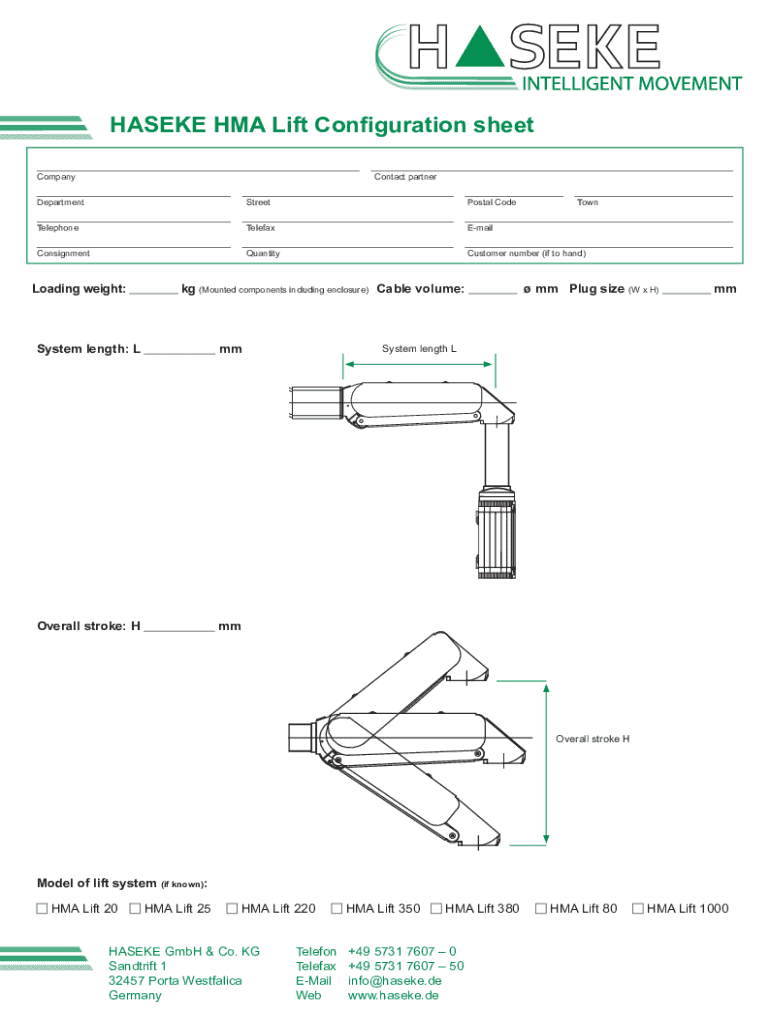 HASEKE
INTELLIGENT MOVEMENT

HASEKE HMA Lift Configuration sheet

Company
Contact partner
Department
Street
Postal Code
Town
Telephone
Telefax
E-mail
Consignment
Quantity
Customer number (if to hand)

Loading weight: _______ kg (Mounted components including enclosure) Cable volume: _______ ø mm Plug size (W x H) _______ mm

System length: L __________ mm

System length L

Overall stroke: H __________ mm

Overall stroke H

Model of lift system (if known):

☐ HMA Lift 20 ☐ HMA Lift 25 ☐ HMA Lift 220 ☐ HMA Lift 350 ☐ HMA Lift 380 ☐ HMA Lift 80 ☐ HMA Lift 1000

HASEKE GmbH & Co. KG
Sandtrift 1
32457 Porta Westfalica
Germany

Telefon +49 5731 7607 – 0
Telefax +49 5731 7607 – 50
E-Mail info@haseke.de
Web www.haseke.de