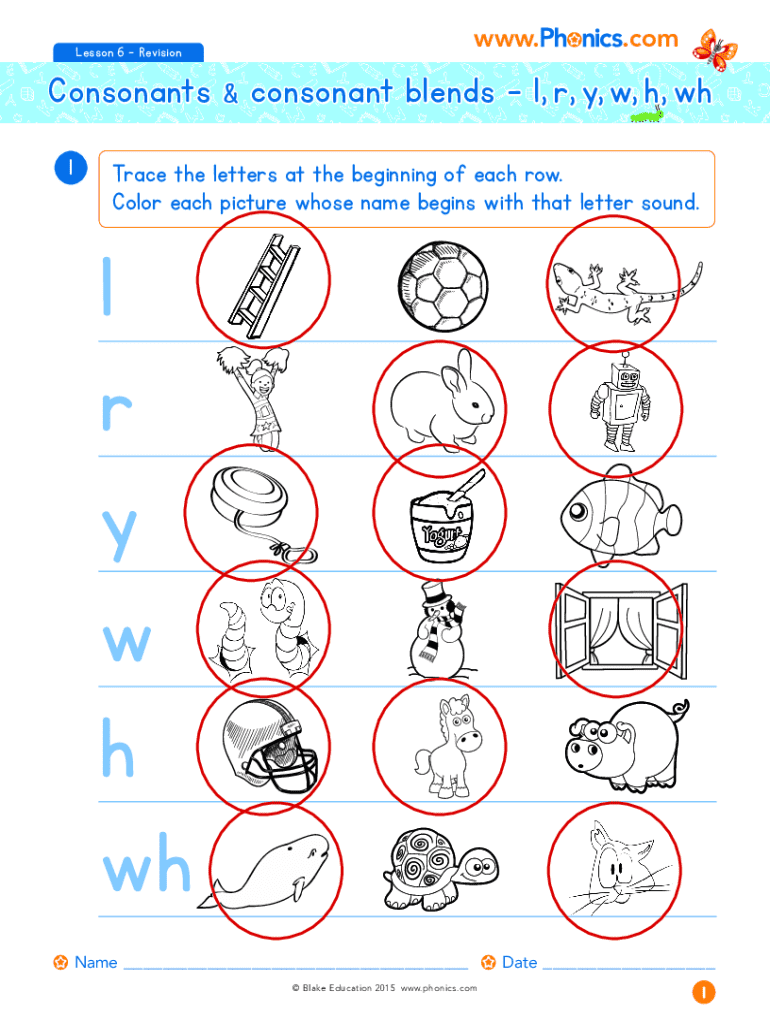 Lesson 6 - Revision

www.Phonics.com

Consonants & consonant blends - l, r, y, w, h, wh

1 Trace the letters at the beginning of each row.
Color each picture whose name begins with that letter sound.

l

r

y

Yogurt

w

h

wh

Name ______________________ Date ______________

© Blake Education 2015 www.phonics.com

1