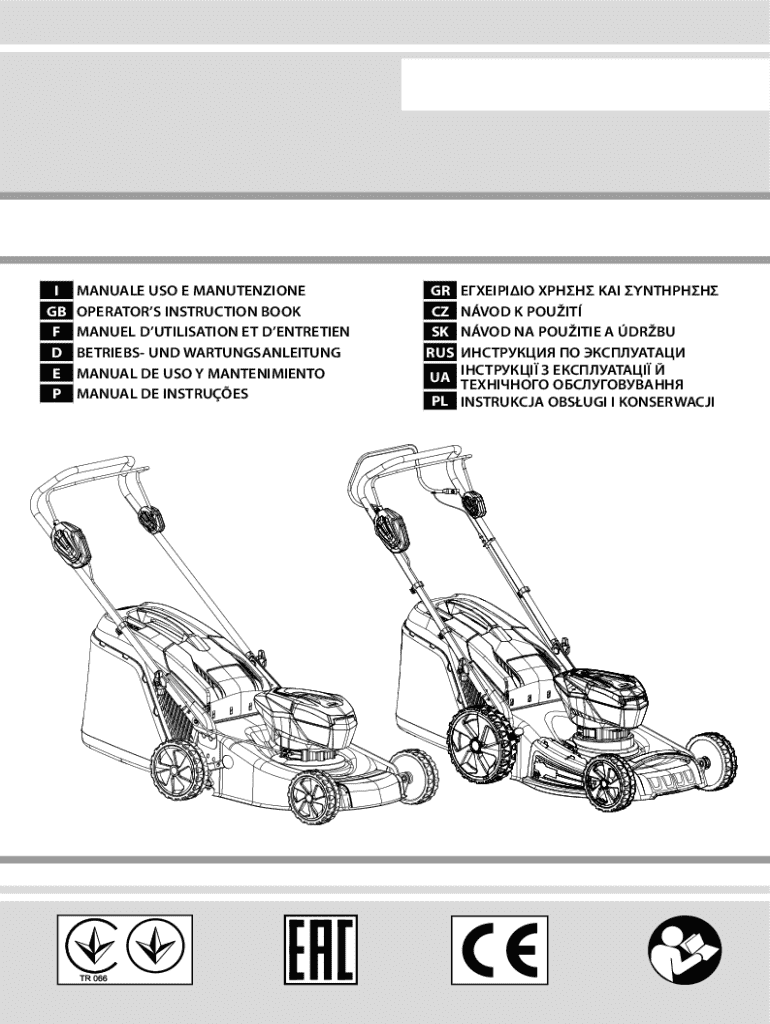 I MANUALE USO E MANUTENZIONE
GB OPERATOR'S INSTRUCTION BOOK
F MANUEL D'UTILISATION ET D'ENTRETIEN
D BETRIEBS- UND WARTUNGSANLEITUNG
E MANUAL DE USO Y MANTENIMIENTO
P MANUAL DE INSTRUÇÕES

GR ΕΓΧΕΙΡΙΔΙΟ ΧΡΗΣΗΣ ΚΑΙ ΣΥΝΤΗΡΗΣΗΣ
CZ NÁVOD K POUŽITÍ
SK NÁVOD NA POUŽITIE A ÚDRŽBU
RUS ИНСТРУКЦИЯ ПО ЭКСПЛУАТАЦИ
UA ІНСТРУКЦІЇ З ЕКСПЛУАТАЦІЇ Й ТЕХНІЧНОГО ОБСЛУГОВУВАННЯ
PL INSTRUKCJA OBSŁUGI I KONSERWACJI

TR 066

EAC

CE