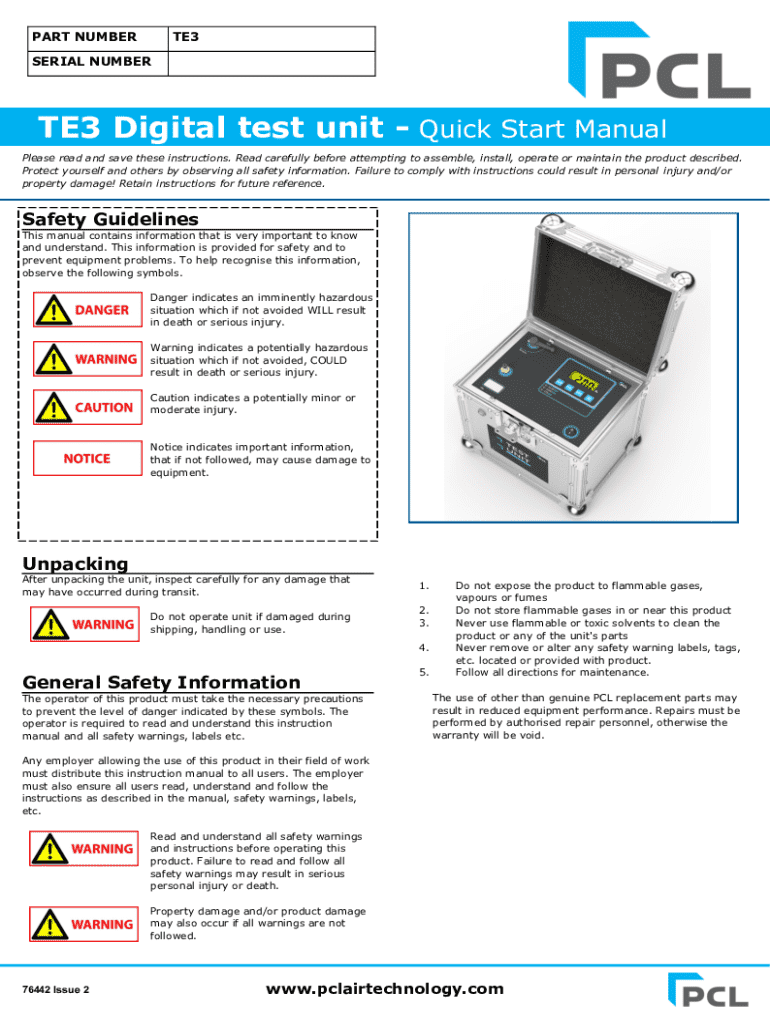 | PART NUMBER | TE3 |
|---|---|
| SERIAL NUMBER | |

PCL

TE3 Digital test unit - Quick Start Manual

Please read and save these instructions. Read carefully before attempting to assemble, install, operate or maintain the product described. Protect yourself and others by observing all safety information. Failure to comply with instructions could result in personal injury and/or property damage! Retain instructions for future reference.

Safety Guidelines

This manual contains information that is very important to know and understand. This information is provided for safety and to prevent equipment problems. To help recognise this information, observe the following symbols.

DANGER
Danger indicates an imminently hazardous situation which if not avoided WILL result in death or serious injury.

WARNING
Warning indicates a potentially hazardous situation which if not avoided, COULD result in death or serious injury.

CAUTION
Caution indicates a potentially minor or moderate injury.

NOTICE
Notice indicates important information, that if not followed, may cause damage to equipment.

Unpacking

After unpacking the unit, inspect carefully for any damage that may have occurred during transit.

WARNING
Do not operate unit if damaged during shipping, handling or use.

General Safety Information

The operator of this product must take the necessary precautions to prevent the level of danger indicated by these symbols. The operator is required to read and understand this instruction manual and all safety warnings, labels etc.

Any employer allowing the use of this product in their field of work must distribute this instruction manual to all users. The employer must also ensure all users read, understand and follow the instructions as described in the manual, safety warnings, labels, etc.

WARNING
Read and understand all safety warnings and instructions before operating this product. Failure to read and follow all safety warnings may result in serious personal injury or death.

WARNING
Property damage and/or product damage may also occur if all warnings are not followed.

1. Do not expose the product to flammable gases, vapours or fumes
2. Do not store flammable gases in or near this product
3. Never use flammable or toxic solvents to clean the product or any of the unit's parts
4. Never remove or alter any safety warning labels, tags, etc. located or provided with product.
5. Follow all directions for maintenance.

The use of other than genuine PCL replacement parts may result in reduced equipment performance. Repairs must be performed by authorised repair personnel, otherwise the warranty will be void.

76442 Issue 2

www.pclairtechnology.com

PCL