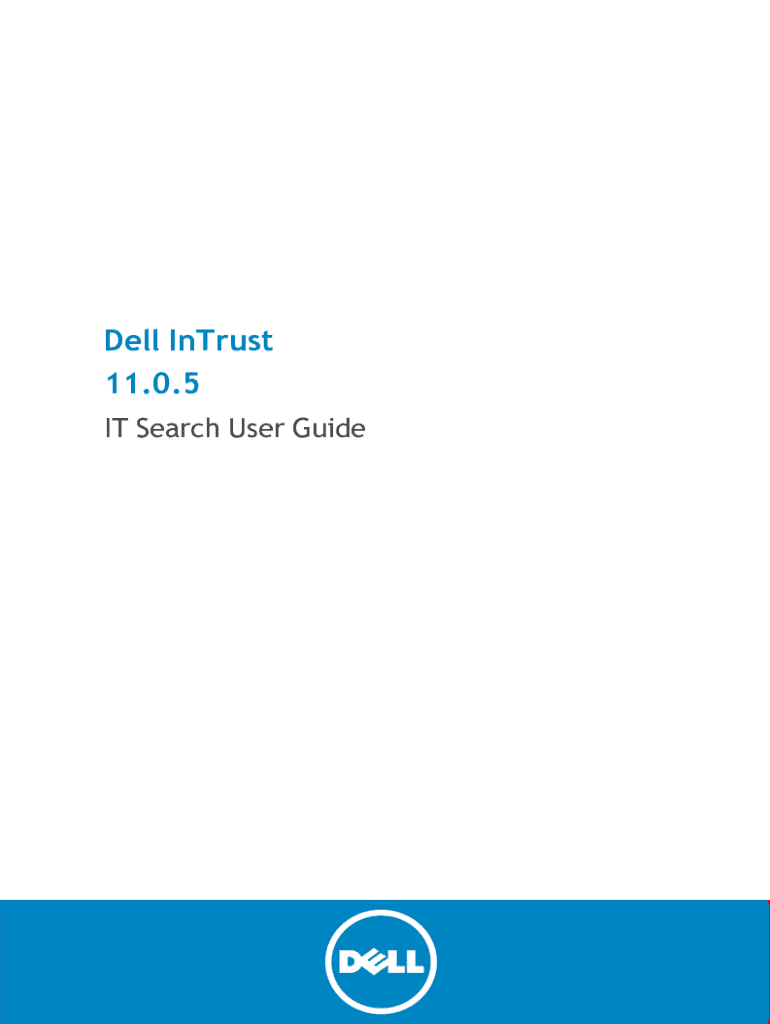 Dell InTrust
11.0.5
IT Search User Guide

DELL