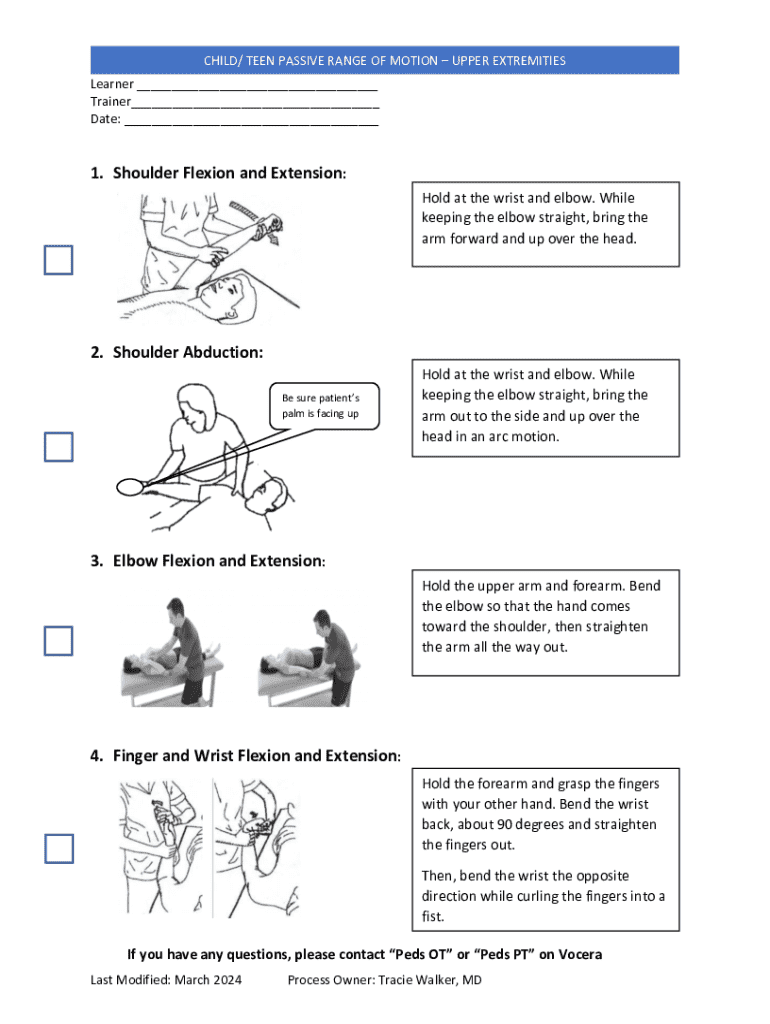 CHILD/ TEEN PASSIVE RANGE OF MOTION – UPPER EXTREMITIES

Learner ___________________________________
Trainer____________________________________
Date: _____________________________________

1. Shoulder Flexion and Extension:

Hold at the wrist and elbow. While keeping the elbow straight, bring the arm forward and up over the head.

2. Shoulder Abduction:

Be sure patient's palm is facing up

Hold at the wrist and elbow. While keeping the elbow straight, bring the arm out to the side and up over the head in an arc motion.

3. Elbow Flexion and Extension:

Hold the upper arm and forearm. Bend the elbow so that the hand comes toward the shoulder, then straighten the arm all the way out.

4. Finger and Wrist Flexion and Extension:

Hold the forearm and grasp the fingers with your other hand. Bend the wrist back, about 90 degrees and straighten the fingers out.

Then, bend the wrist the opposite direction while curling the fingers into a fist.

If you have any questions, please contact "Peds OT" or "Peds PT" on Vocera

Last Modified: March 2024 Process Owner: Tracie Walker, MD