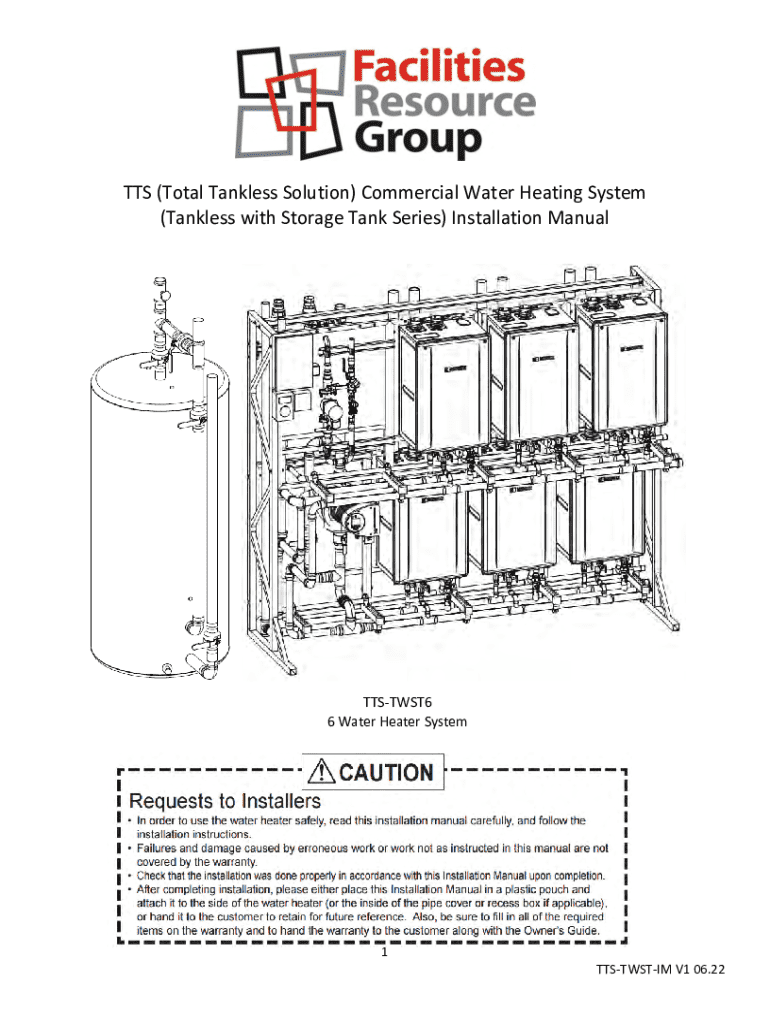 Facilities Resource Group

TTS (Total Tankless Solution) Commercial Water Heating System (Tankless with Storage Tank Series) Installation Manual

TTS-TWST6
6 Water Heater System

CAUTION

Requests to Installers

• In order to use the water heater safely, read this installation manual carefully, and follow the installation instructions.
• Failures and damage caused by erroneous work or work not as instructed in this manual are not covered by the warranty.
• Check that the installation was done properly in accordance with this Installation Manual upon completion.
• After completing installation, please either place this Installation Manual in a plastic pouch and attach it to the side of the water heater (or the inside of the pipe cover or recess box if applicable), or hand it to the customer to retain for future reference. Also, be sure to fill in all of the required items on the warranty and to hand the warranty to the customer along with the Owner's Guide.

1

TTS-TWST-IM V1 06.22