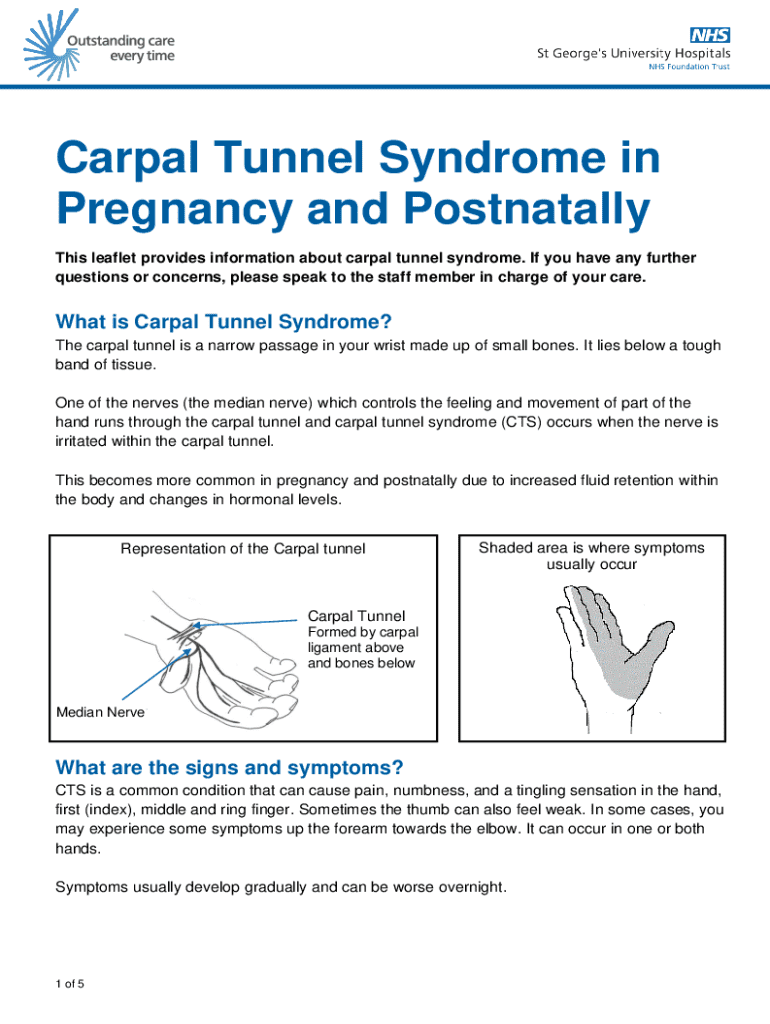 Outstanding care every time

NHS
St George's University Hospitals
NHS Foundation Trust

Carpal Tunnel Syndrome in Pregnancy and Postnatally

This leaflet provides information about carpal tunnel syndrome. If you have any further questions or concerns, please speak to the staff member in charge of your care.

What is Carpal Tunnel Syndrome?

The carpal tunnel is a narrow passage in your wrist made up of small bones. It lies below a tough band of tissue.

One of the nerves (the median nerve) which controls the feeling and movement of part of the hand runs through the carpal tunnel and carpal tunnel syndrome (CTS) occurs when the nerve is irritated within the carpal tunnel.

This becomes more common in pregnancy and postnatally due to increased fluid retention within the body and changes in hormonal levels.

Representation of the Carpal tunnel

Carpal Tunnel
Formed by carpal ligament above and bones below

Median Nerve

Shaded area is where symptoms usually occur

What are the signs and symptoms?

CTS is a common condition that can cause pain, numbness, and a tingling sensation in the hand, first (index), middle and ring finger. Sometimes the thumb can also feel weak. In some cases, you may experience some symptoms up the forearm towards the elbow. It can occur in one or both hands.

Symptoms usually develop gradually and can be worse overnight.

1 of 5