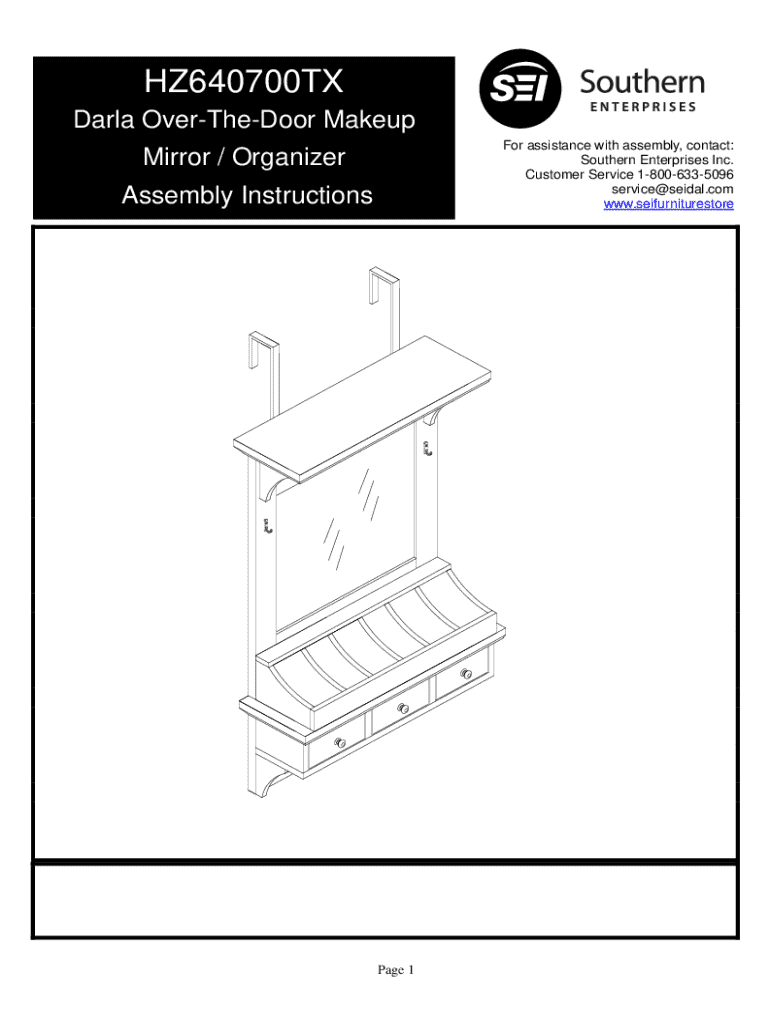 HZ640700TX

Darla Over-The-Door Makeup Mirror / Organizer Assembly Instructions

SEI Southern ENTERPRISES

For assistance with assembly, contact:
Southern Enterprises Inc.
Customer Service 1-800-633-5096
service@seidal.com
www.seifurniturestore

Page 1