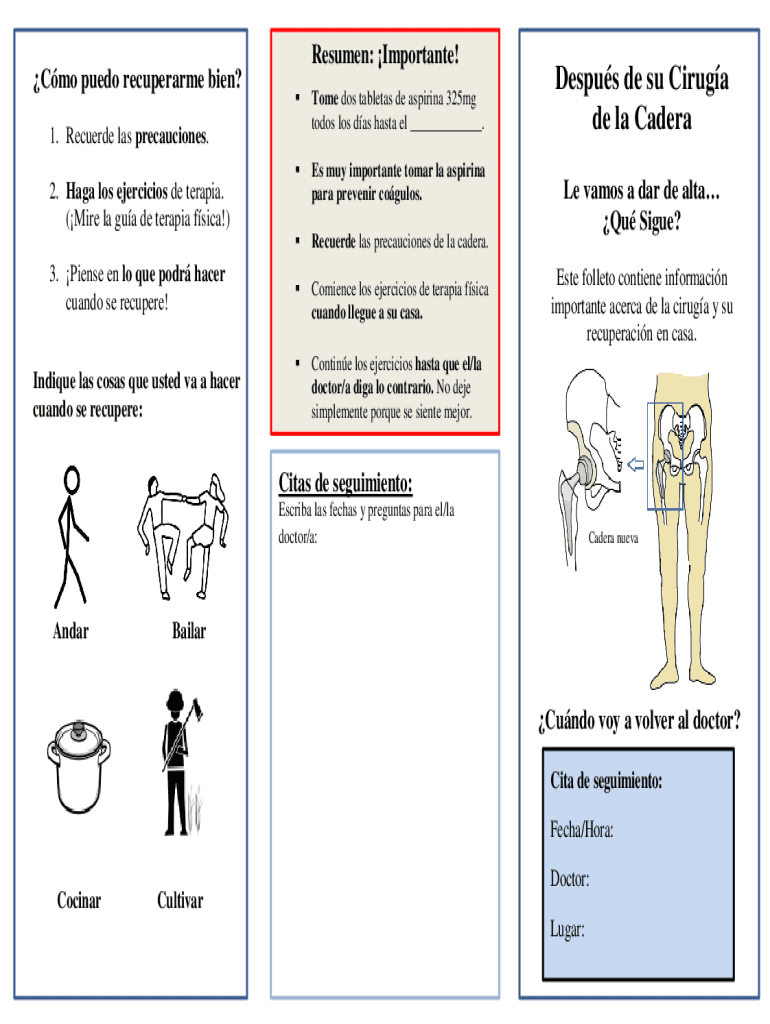 ¿Cómo puedo recuperarme bien?

1. Recuerde las precauciones.

2. Haga los ejercicios de terapia. (¡Mire la guía de terapia física!)

3. ¡Piense en lo que podrá hacer cuando se recupere!

Indique las cosas que usted va a hacer cuando se recupere:

Andar

Bailar

Cocinar

Cultivar

Resumen: ¡Importante!

▪ Tome dos tabletas de aspirina 325mg todos los días hasta el ___________.

▪ Es muy importante tomar la aspirina para prevenir coágulos.

▪ Recuerde las precauciones de la cadera.

▪ Comience los ejercicios de terapia física cuando llegue a su casa.

▪ Continúe los ejercicios hasta que el/la doctor/a diga lo contrario. No deje simplemente porque se siente mejor.

Citas de seguimiento:

Escriba las fechas y preguntas para el/la doctor/a:

Después de su Cirugía de la Cadera

Le vamos a dar de alta… ¿Qué Sigue?

Este folleto contiene información importante acerca de la cirugía y su recuperación en casa.

Cadera nueva

¿Cuándo voy a volver al doctor?

Cita de seguimiento:

Fecha/Hora:

Doctor:

Lugar: