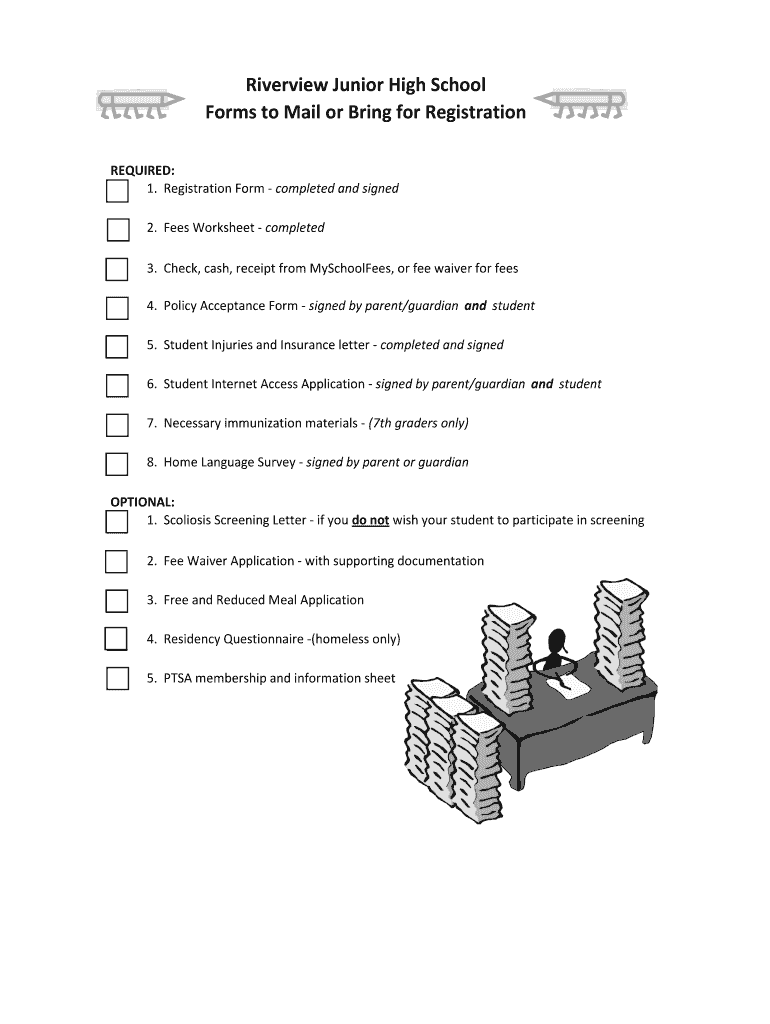 Riverview Junior High School
Forms to Mail or Bring for Registration

REQUIRED:
1. Registration Form - completed and signed

2. Fees Worksheet - completed

3. Check, cash, receipt from MySchoolFees, or fee waiver for fees

4. Policy Acceptance Form - signed by parent/guardian and student

5. Student Injuries and Insurance letter - completed and signed

6. Student Internet Access Application - signed by parent/guardian and student

7. Necessary immunization materials - (7th graders only)

8. Home Language Survey - signed by parent or guardian

OPTIONAL:
1. Scoliosis Screening Letter - if you do not wish your student to participate in screening

2. Fee Waiver Application - with supporting documentation

3. Free and Reduced Meal Application

4. Residency Questionnaire -(homeless only)

5. PTSA membership and information sheet