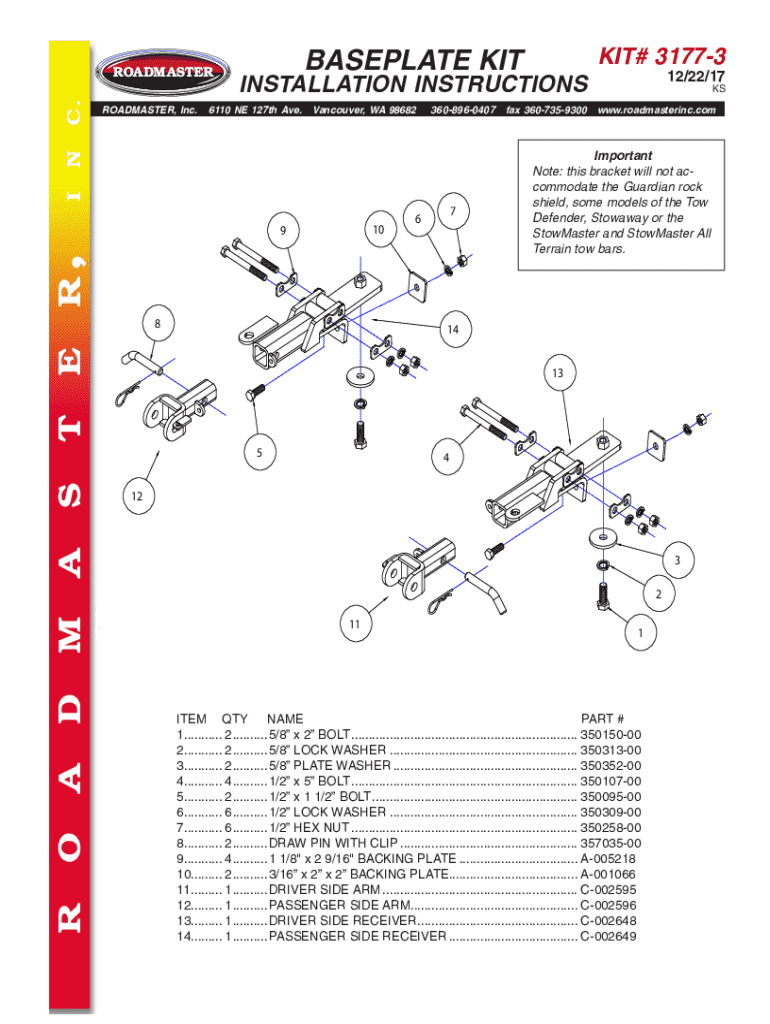 ROADMASTER, INC.

ROADMASTER

BASEPLATE KIT
INSTALLATION INSTRUCTIONS

KIT# 3177-3
12/22/17
KS

ROADMASTER, Inc. 6110 NE 127th Ave. Vancouver, WA 98682 360-896-0407 fax 360-735-9300 www.roadmasterinc.com

Important
Note: this bracket will not accommodate the Guardian rock shield, some models of the Tow Defender, Stowaway or the StowMaster and StowMaster All Terrain tow bars.

9
10
6
7
8
14
13
5
4
12
3
2
11
1

| ITEM | QTY | NAME | PART # |
|---|---|---|---|
| 1 | 2 | 5/8" x 2" BOLT | 350150-00 |
| 2 | 2 | 5/8" LOCK WASHER | 350313-00 |
| 3 | 2 | 5/8" PLATE WASHER | 350352-00 |
| 4 | 4 | 1/2" x 5" BOLT | 350107-00 |
| 5 | 2 | 1/2" x 1 1/2" BOLT | 350095-00 |
| 6 | 6 | 1/2" LOCK WASHER | 350309-00 |
| 7 | 6 | 1/2" HEX NUT | 350258-00 |
| 8 | 2 | DRAW PIN WITH CLIP | 357035-00 |
| 9 | 4 | 1 1/8" x 2 9/16" BACKING PLATE | A-005218 |
| 10 | 2 | 3/16" x 2" x 2" BACKING PLATE | A-001066 |
| 11 | 1 | DRIVER SIDE ARM | C-002595 |
| 12 | 1 | PASSENGER SIDE ARM | C-002596 |
| 13 | 1 | DRIVER SIDE RECEIVER | C-002648 |
| 14 | 1 | PASSENGER SIDE RECEIVER | C-002649 |