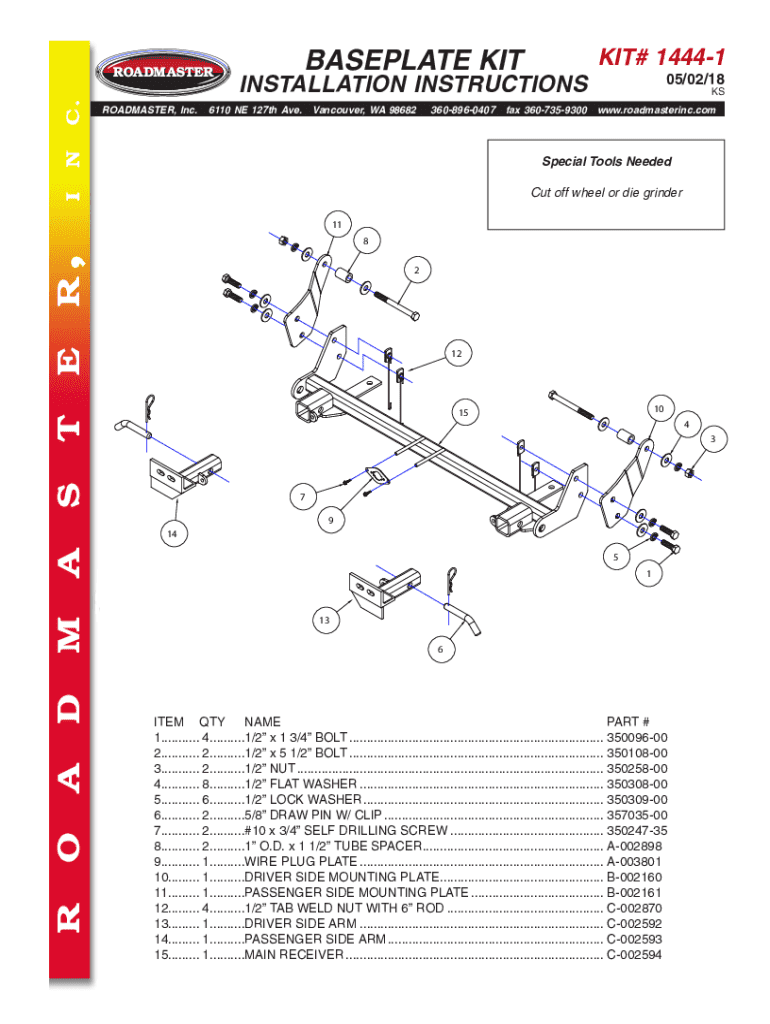 ROADMASTER, INC.

ROADMASTER

BASEPLATE KIT

INSTALLATION INSTRUCTIONS

KIT# 1444-1

05/02/18

KS

ROADMASTER, Inc. 6110 NE 127th Ave. Vancouver, WA 98682 360-896-0407 fax 360-735-9300 www.roadmasterinc.com

Special Tools Needed

Cut off wheel or die grinder

11
8
2
12
15
10
4
3
7
9
14
5
1
13
6

| ITEM | QTY | NAME | PART # |
|---|---|---|---|
| 1 | 4 | 1/2" x 1 3/4" BOLT | 350096-00 |
| 2 | 2 | 1/2" x 5 1/2" BOLT | 350108-00 |
| 3 | 2 | 1/2" NUT | 350258-00 |
| 4 | 8 | 1/2" FLAT WASHER | 350308-00 |
| 5 | 6 | 1/2" LOCK WASHER | 350309-00 |
| 6 | 2 | 5/8" DRAW PIN W/ CLIP | 357035-00 |
| 7 | 2 | #10 x 3/4" SELF DRILLING SCREW | 350247-35 |
| 8 | 2 | 1" O.D. x 1 1/2" TUBE SPACER | A-002898 |
| 9 | 1 | WIRE PLUG PLATE | A-003801 |
| 10 | 1 | DRIVER SIDE MOUNTING PLATE | B-002160 |
| 11 | 1 | PASSENGER SIDE MOUNTING PLATE | B-002161 |
| 12 | 4 | 1/2" TAB WELD NUT WITH 6" ROD | C-002870 |
| 13 | 1 | DRIVER SIDE ARM | C-002592 |
| 14 | 1 | PASSENGER SIDE ARM | C-002593 |
| 15 | 1 | MAIN RECEIVER | C-002594 |