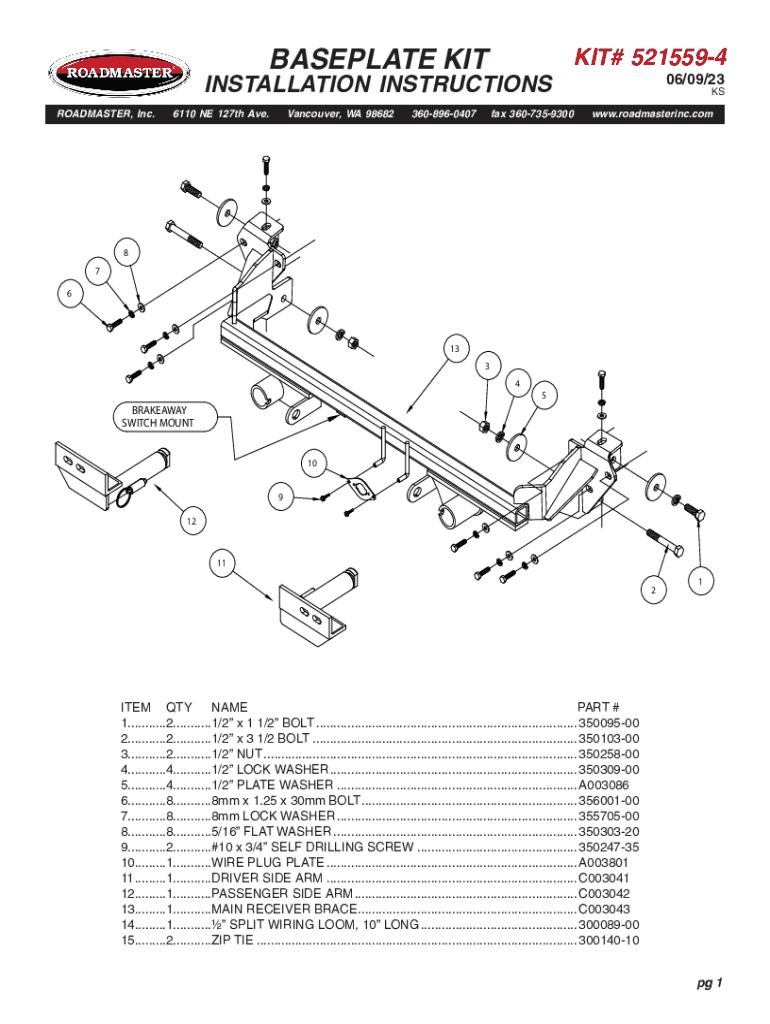 ROADMASTER

BASEPLATE KIT
INSTALLATION INSTRUCTIONS

KIT# 521559-4
06/09/23
KS

ROADMASTER, Inc. 6110 NE 127th Ave. Vancouver, WA 98682 360-896-0407 fax 360-735-9300 www.roadmasterinc.com

8
7
6
13
3
4
5
BRAKEAWAY SWITCH MOUNT
10
9
12
11
2
1

| ITEM | QTY | NAME | PART # |
|---|---|---|---|
| 1 | 2 | 1/2" x 1 1/2" BOLT | 350095-00 |
| 2 | 2 | 1/2" x 3 1/2 BOLT | 350103-00 |
| 3 | 2 | 1/2" NUT | 350258-00 |
| 4 | 4 | 1/2" LOCK WASHER | 350309-00 |
| 5 | 4 | 1/2" PLATE WASHER | A003086 |
| 6 | 8 | 8mm x 1.25 x 30mm BOLT | 356001-00 |
| 7 | 8 | 8mm LOCK WASHER | 355705-00 |
| 8 | 8 | 5/16" FLAT WASHER | 350303-20 |
| 9 | 2 | #10 x 3/4" SELF DRILLING SCREW | 350247-35 |
| 10 | 1 | WIRE PLUG PLATE | A003801 |
| 11 | 1 | DRIVER SIDE ARM | C003041 |
| 12 | 1 | PASSENGER SIDE ARM | C003042 |
| 13 | 1 | MAIN RECEIVER BRACE | C003043 |
| 14 | 1 | ½" SPLIT WIRING LOOM, 10" LONG | 300089-00 |
| 15 | 2 | ZIP TIE | 300140-10 |

pg 1